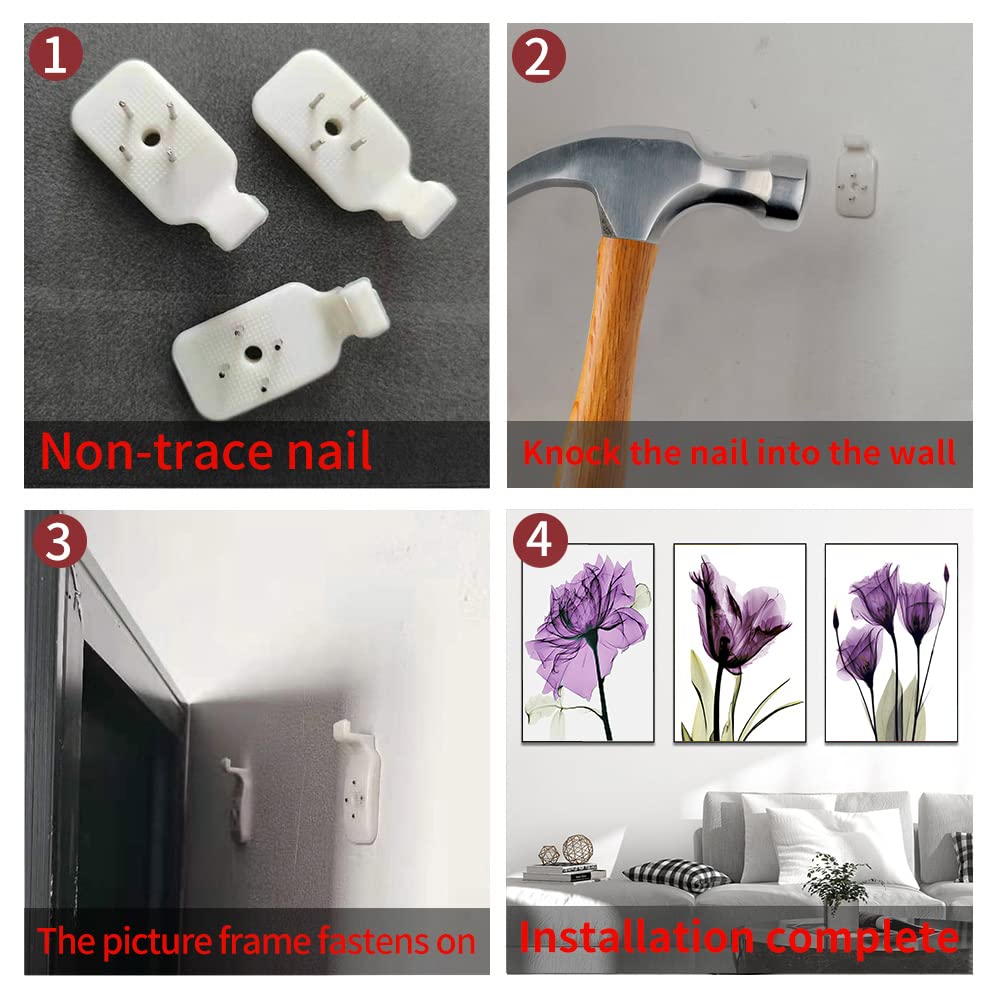 1
Non-trace nail

2
Knock the nail into the wall

3
The picture frame fastens on

4
Installation complete