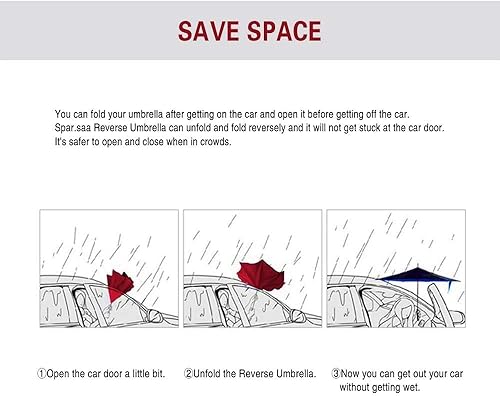 SAVE SPACE

You can fold your umbrella after getting on the car and open it before getting off the car. Spar.saa Reverse Umbrella can unfold and fold reversely and it will not get stuck at the car door. It's safer to open and close when in crowds.

①Open the car door a little bit.

②Unfold the Reverse Umbrella.

③Now you can get out your car without getting wet.