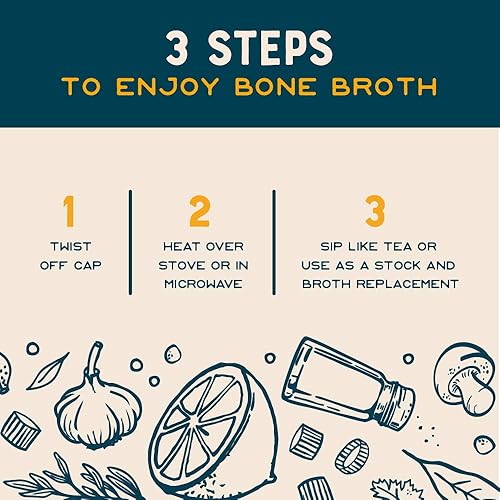 3 STEPS
TO ENJOY BONE BROTH

1
TWIST OFF CAP

2
HEAT OVER STOVE OR IN MICROWAVE

3
SIP LIKE TEA OR USE AS A STOCK AND BROTH REPLACEMENT