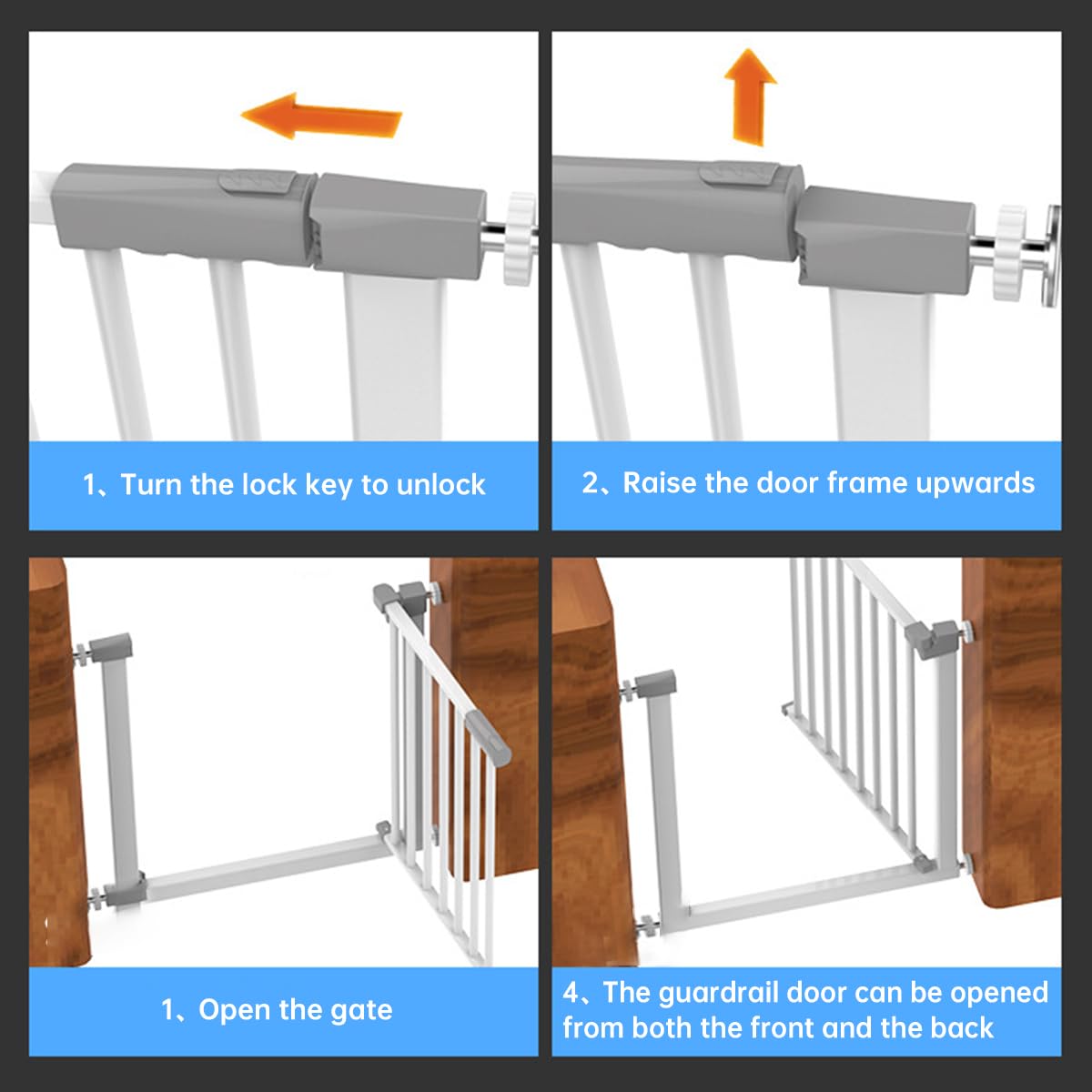 1、Turn the lock key to unlock

2、Raise the door frame upwards

1、Open the gate

4、The guardrail door can be opened from both the front and the back