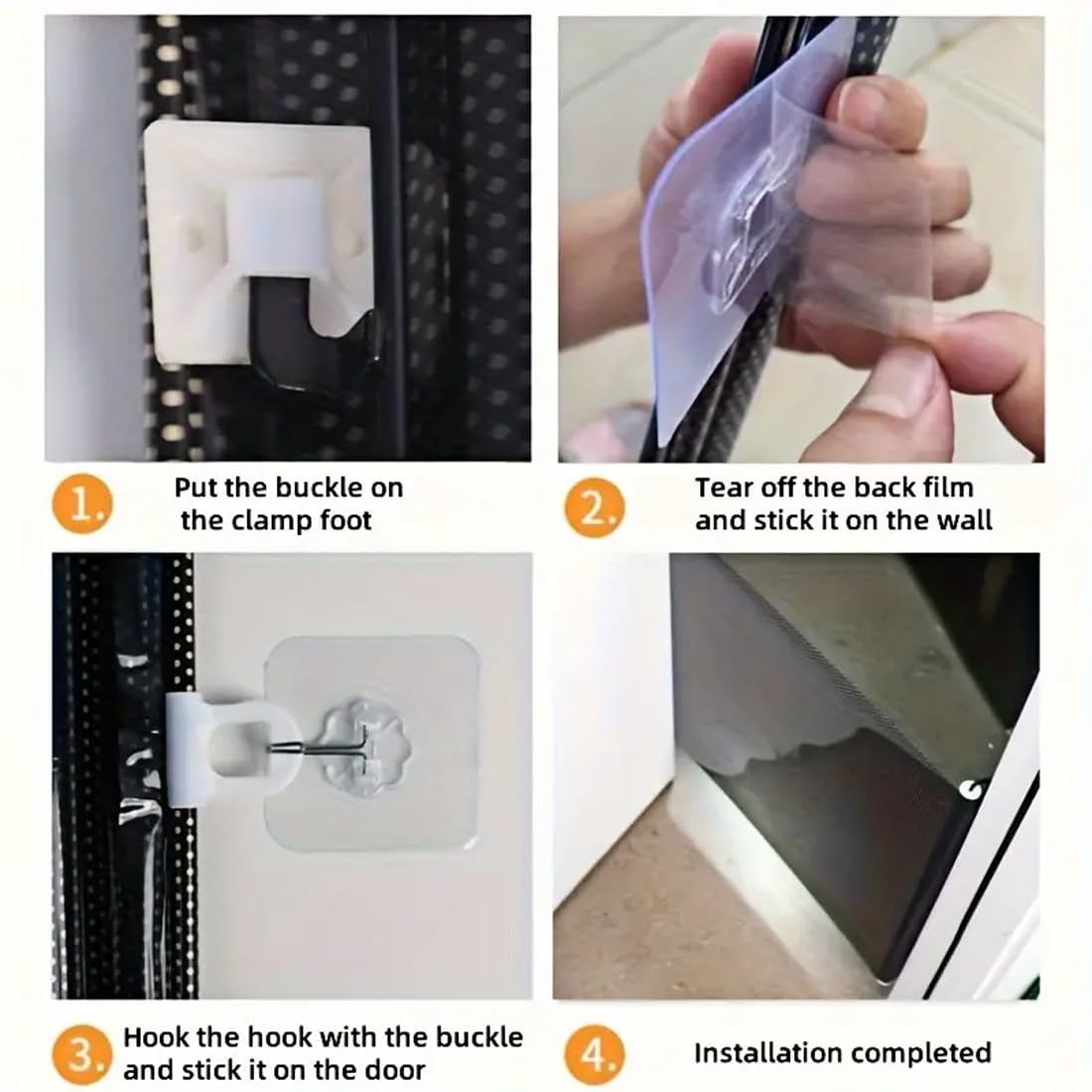 1. Put the buckle on the clamp foot

2. Tear off the back film and stick it on the wall

3. Hook the hook with the buckle and stick it on the door

4. Installation completed