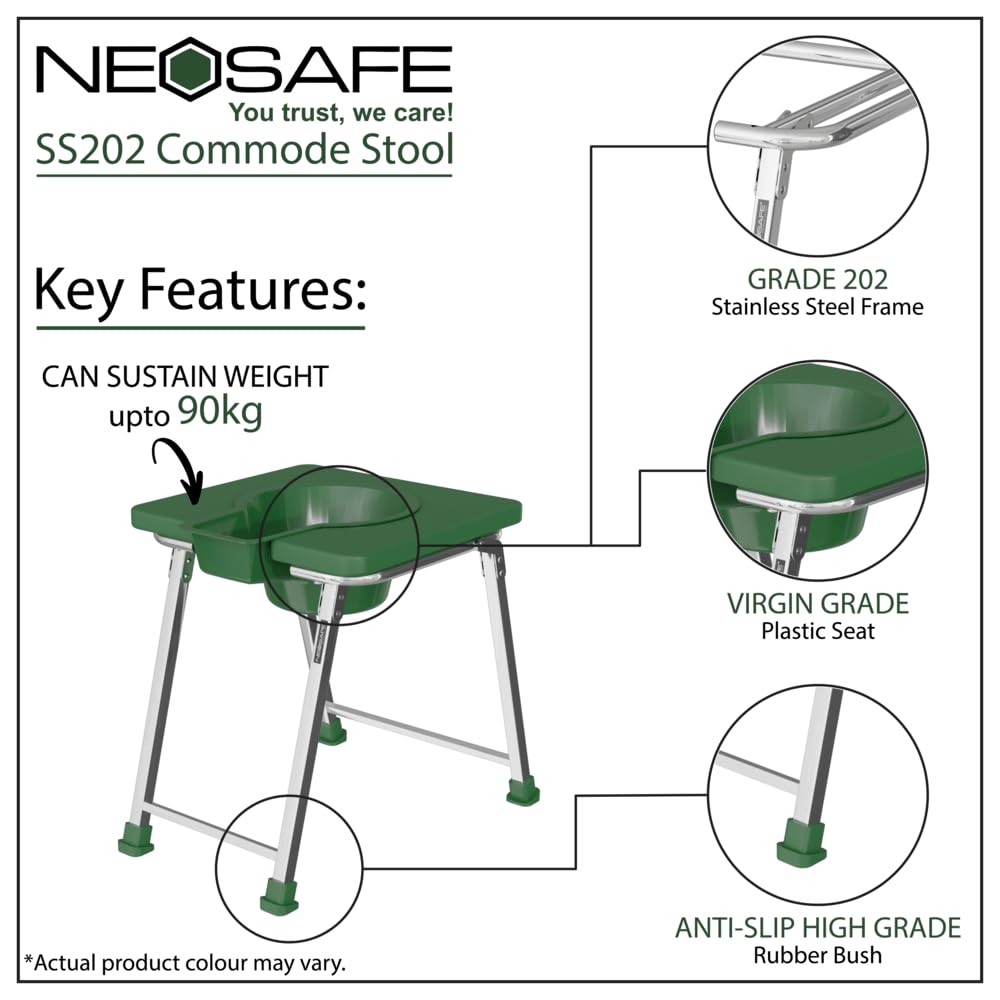 NEOSAFE
You trust, we care!
SS202 Commode Stool

Key Features:

CAN SUSTAIN WEIGHT upto 90kg

GRADE 202
Stainless Steel Frame

VIRGIN GRADE
Plastic Seat

ANTI-SLIP HIGH GRADE
Rubber Bush

*Actual product colour may vary.