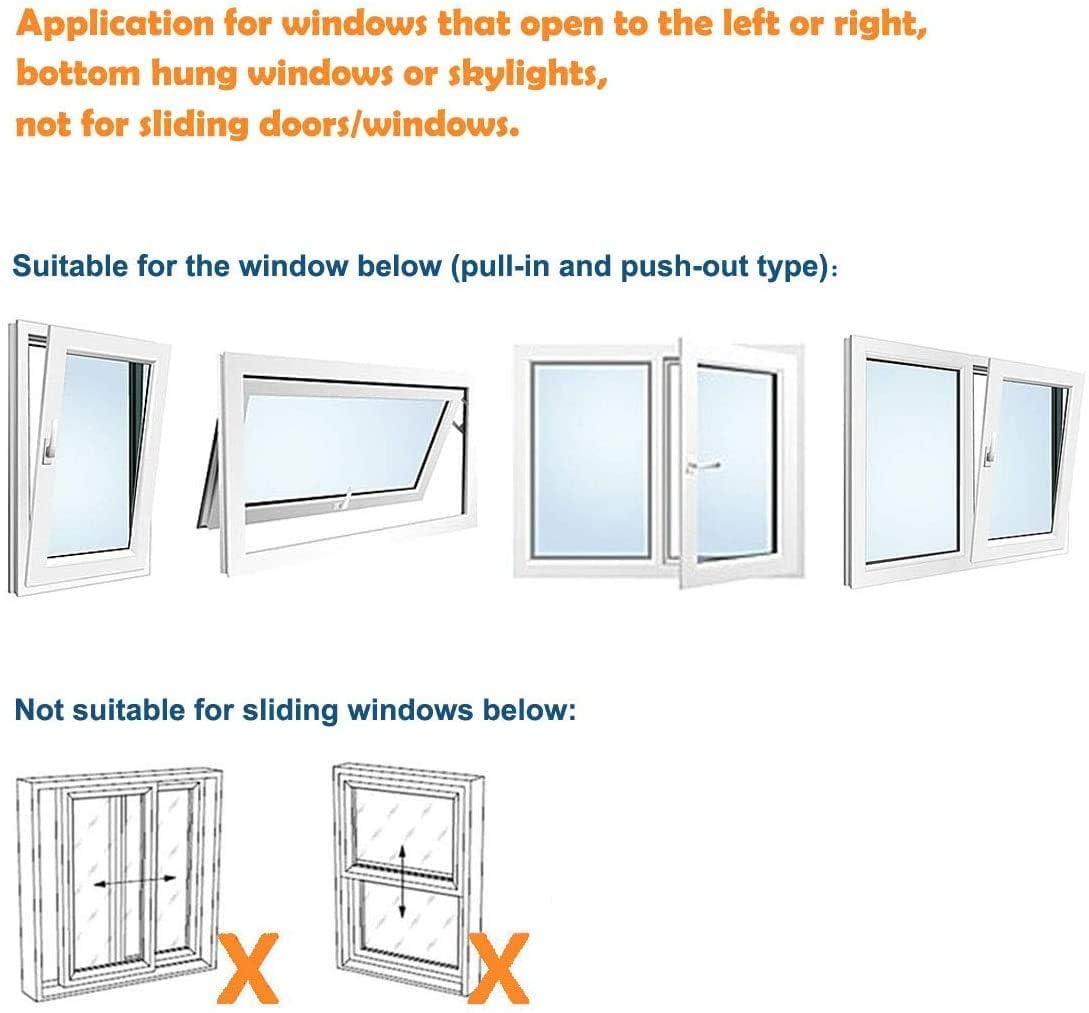 Application for windows that open to the left or right, bottom hung windows or skylights, not for sliding doors/windows.

Suitable for the window below (pull-in and push-out type):

Not suitable for sliding windows below:

X

X