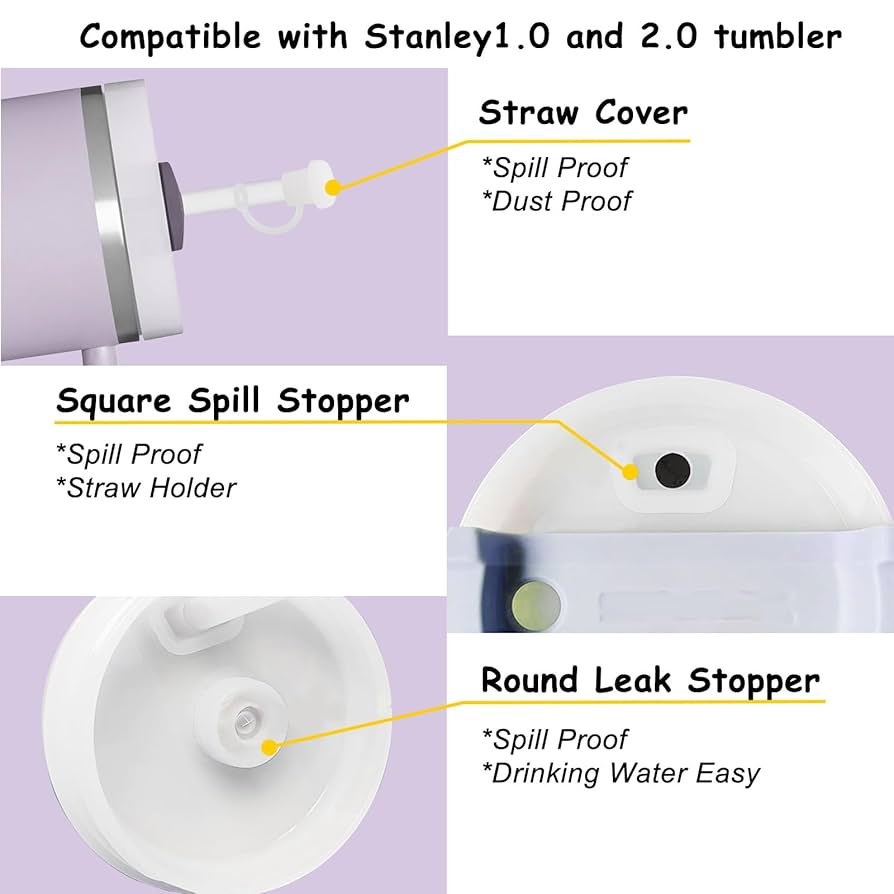 Compatible with Stanley1.0 and 2.0 tumbler

Straw Cover

*Spill Proof
*Dust Proof

Square Spill Stopper

*Spill Proof
*Straw Holder

Round Leak Stopper

*Spill Proof
*Drinking Water Easy