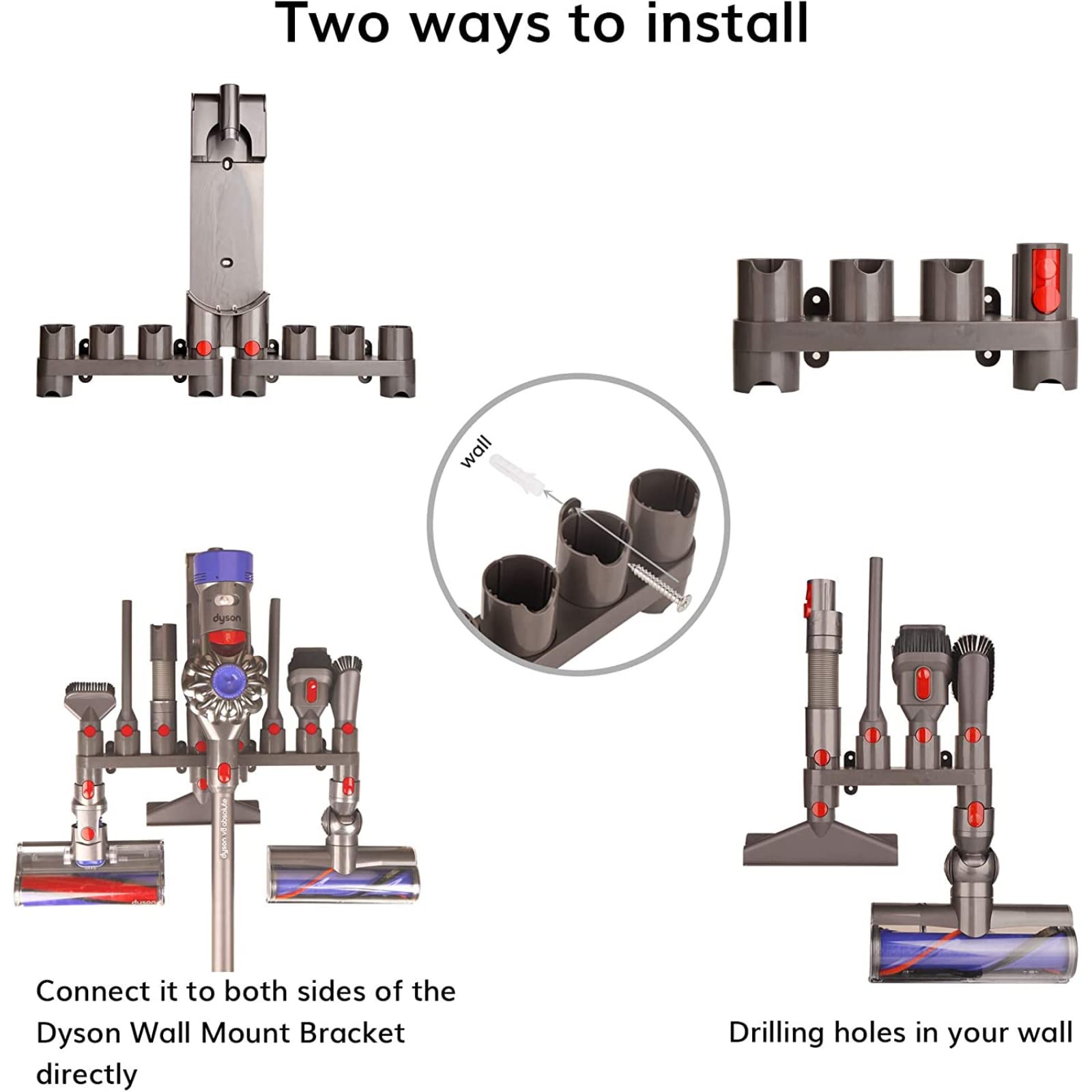 Two ways to install

wall

dyson

dyson v8 absolute

Connect it to both sides of the Dyson Wall Mount Bracket directly

Drilling holes in your wall