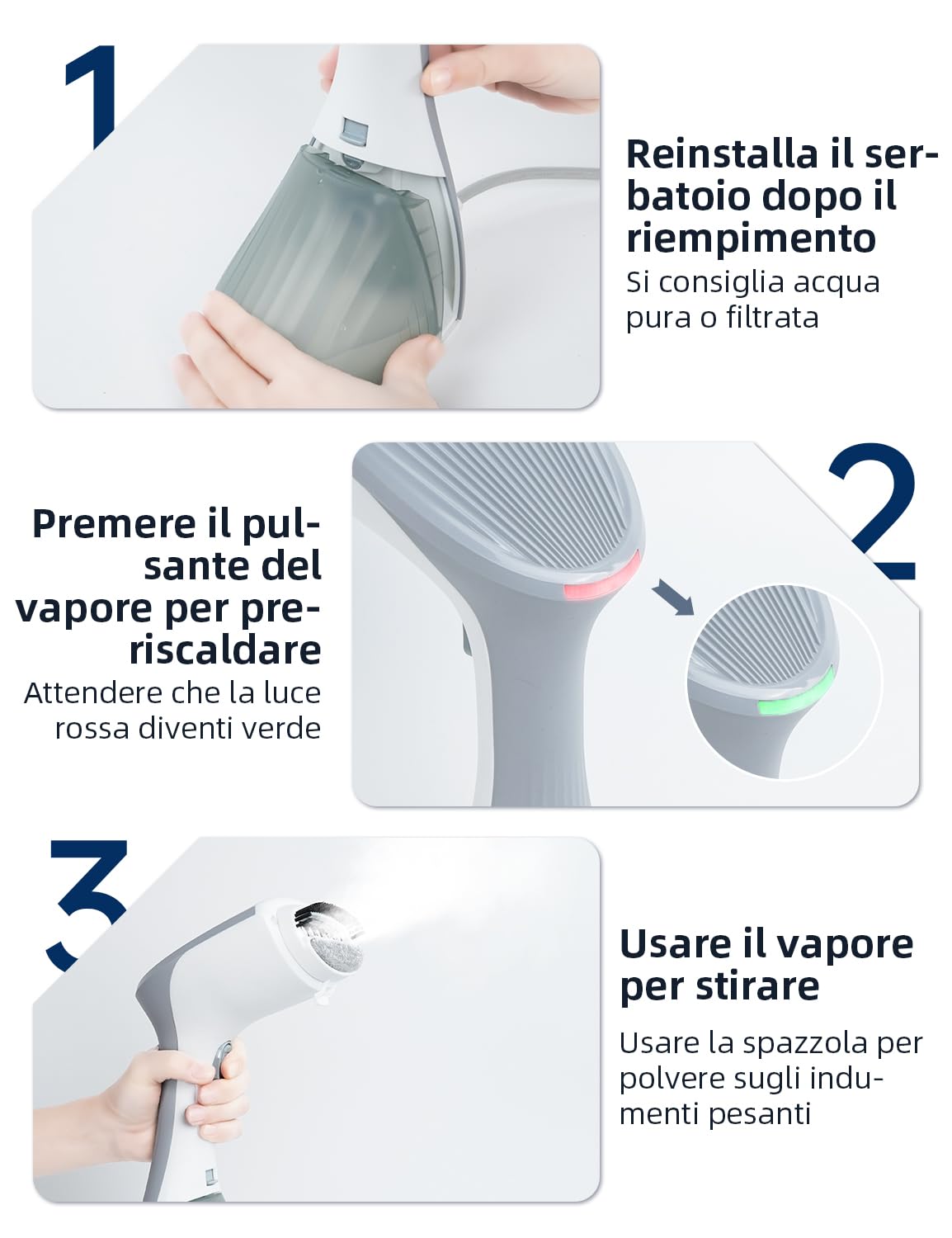 1

Reinstalla il serbatoio dopo il riempimento
Si consiglia acqua pura o filtrata

2

Premere il pulsante del vapore per preriscaldare
Attendere che la luce rossa diventi verde

3

Usare il vapore per stirare

Usare la spazzola per polvere sugli indumenti pesanti