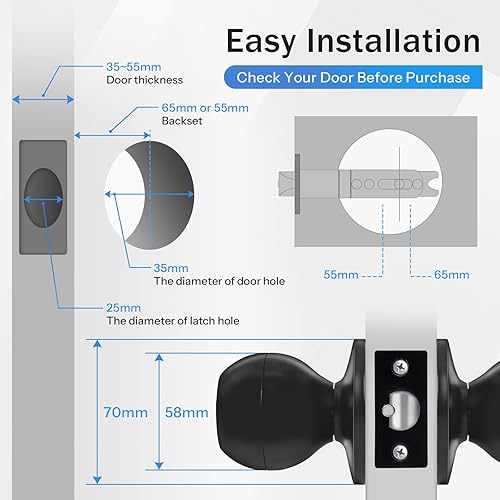 Easy Installation

Check Your Door Before Purchase

35~55mm
Door thickness

65mm or 55mm
Backset

35mm
The diameter of door hole

25mm
The diameter of latch hole

55mm

65mm

70mm

58mm