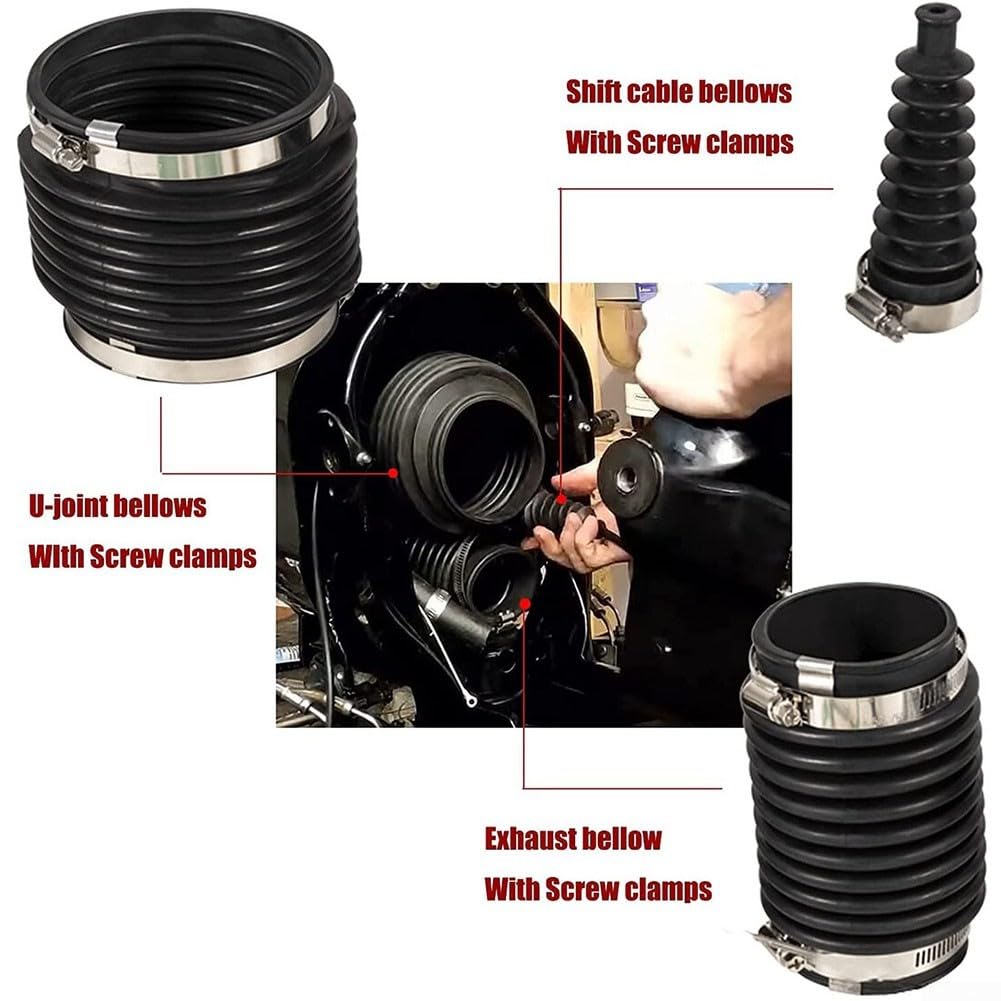 Shift cable bellows
With Screw clamps

U-joint bellows
With Screw clamps

Exhaust bellow
With Screw clamps