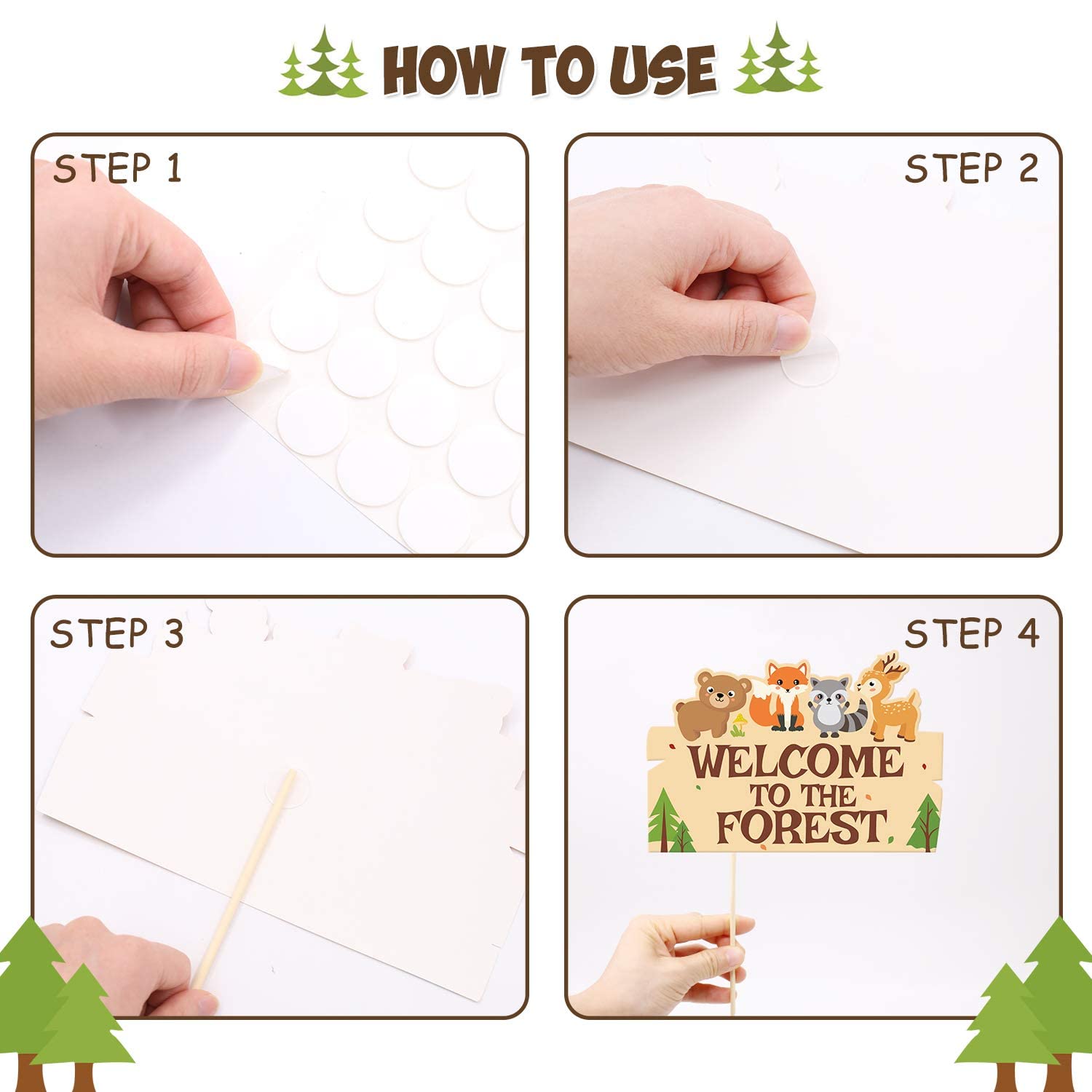 HOW TO USE

STEP 1

STEP 2

STEP 3

STEP 4

WELCOME TO THE FOREST