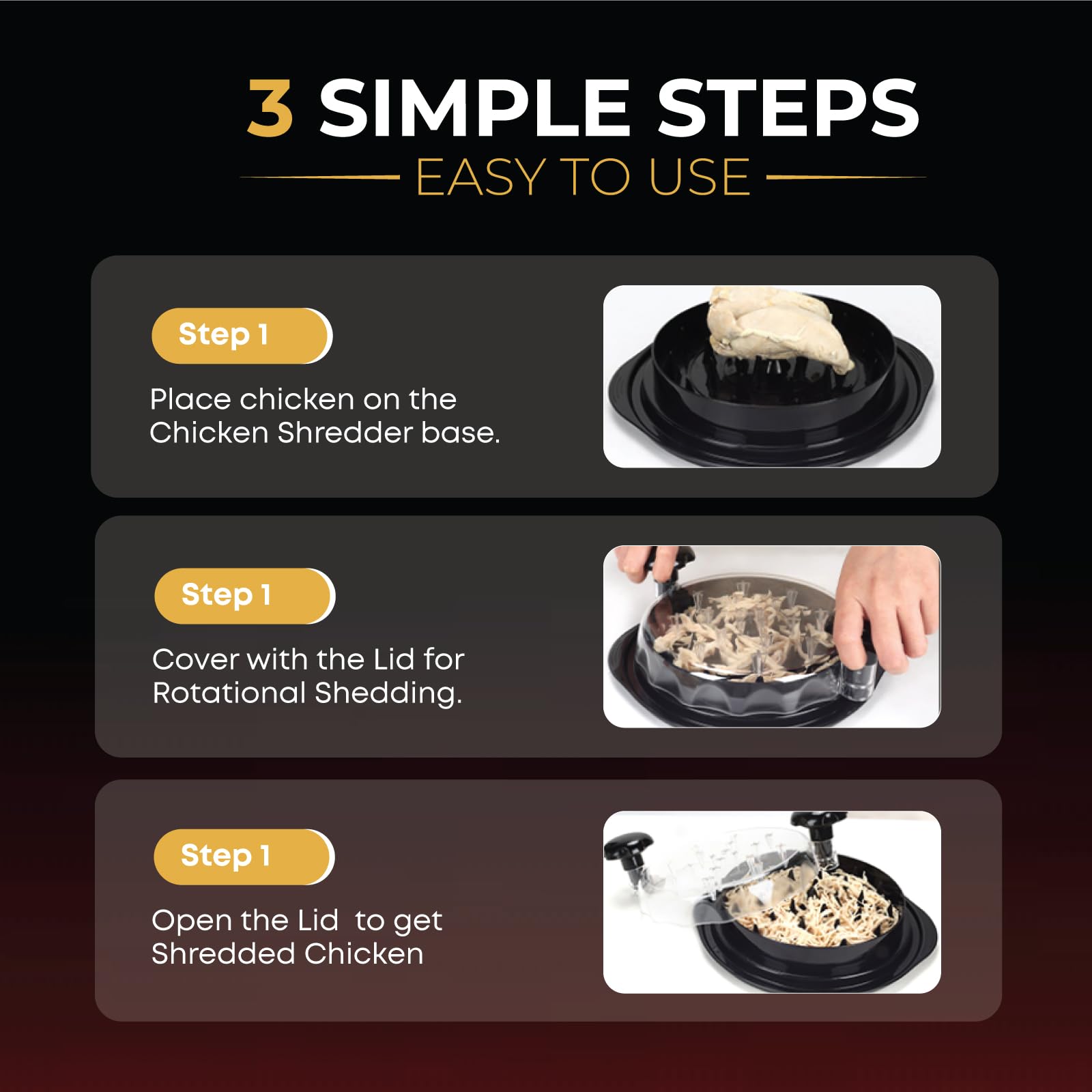 3 SIMPLE STEPS

EASY TO USE

Step 1

Place chicken on the Chicken Shredder base.

Step 1

Cover with the Lid for Rotational Shedding.

Step 1

Open the Lid to get Shredded Chicken