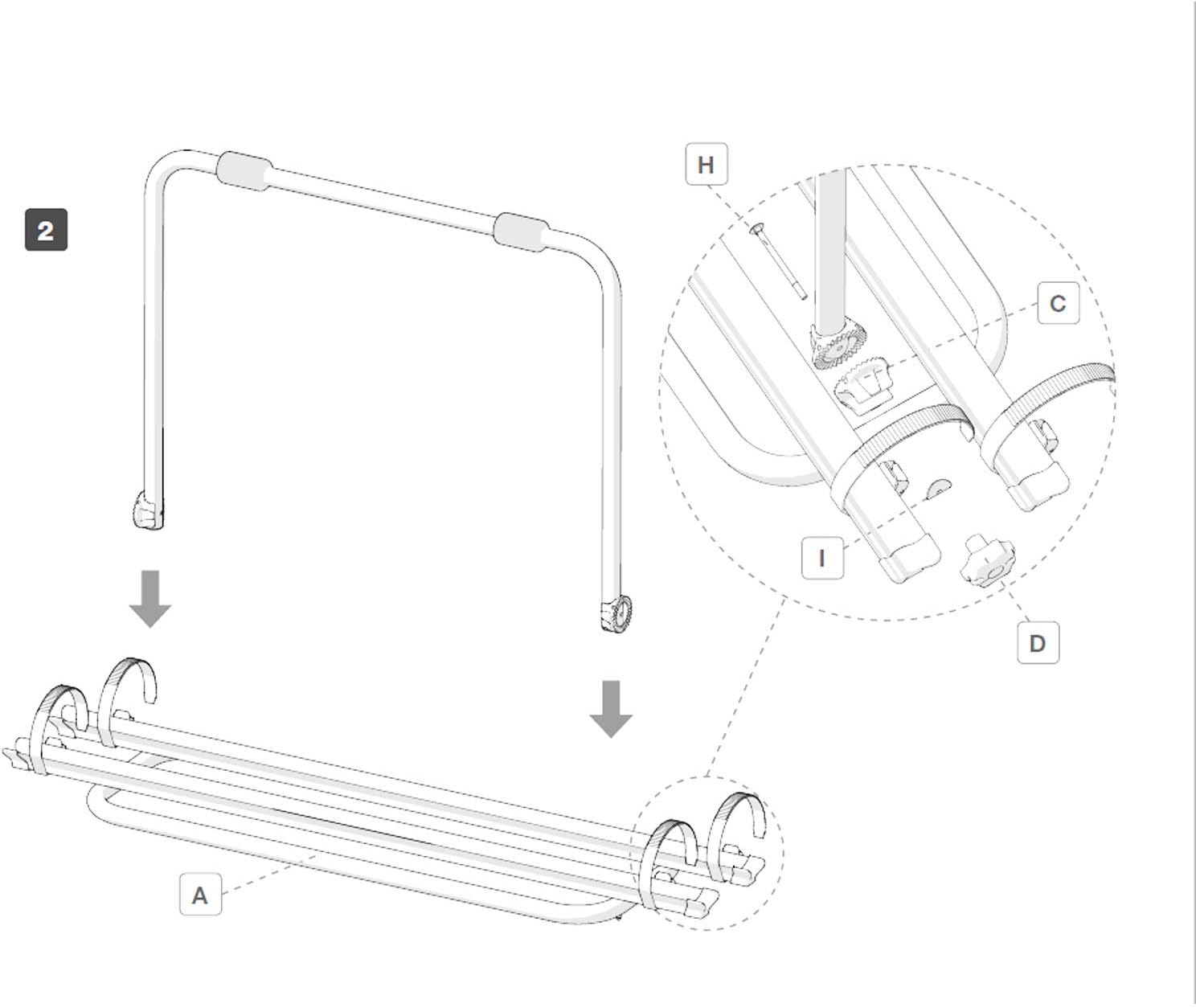 2

H

C

I

D

A