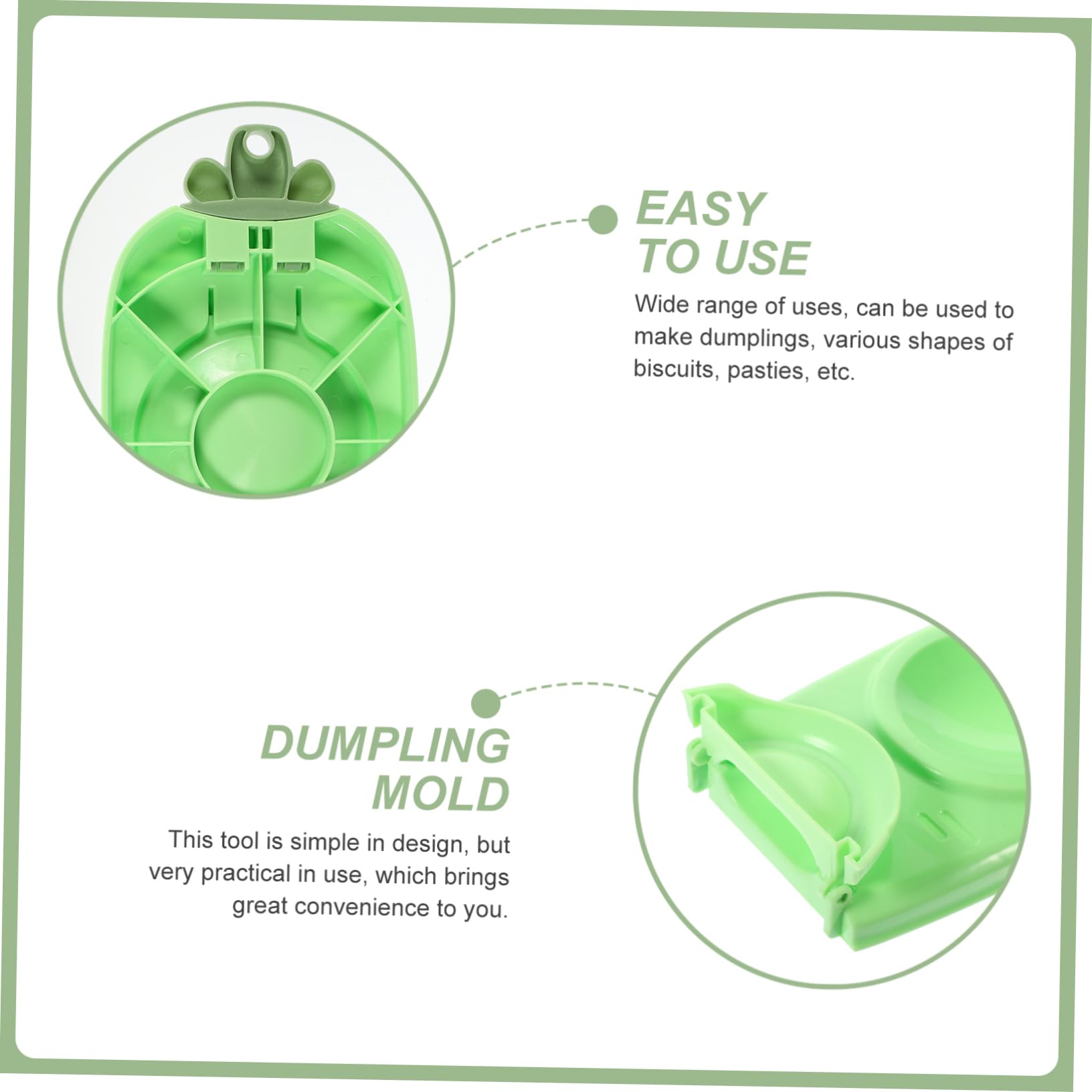 EASY TO USE

Wide range of uses, can be used to make dumplings, various shapes of biscuits, pasties, etc.

DUMPLING MOLD

This tool is simple in design, but very practical in use, which brings great convenience to you.