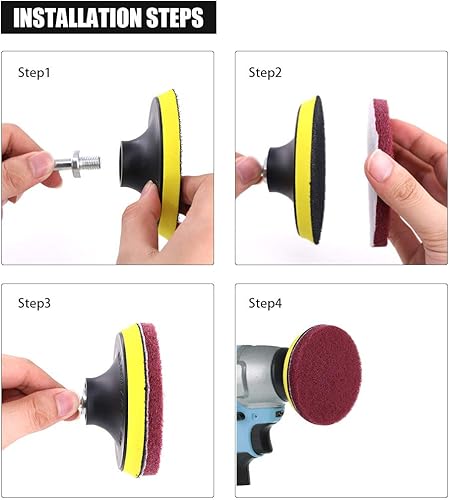 INSTALLATION STEPS

Step1

Step2

Step3

Step4