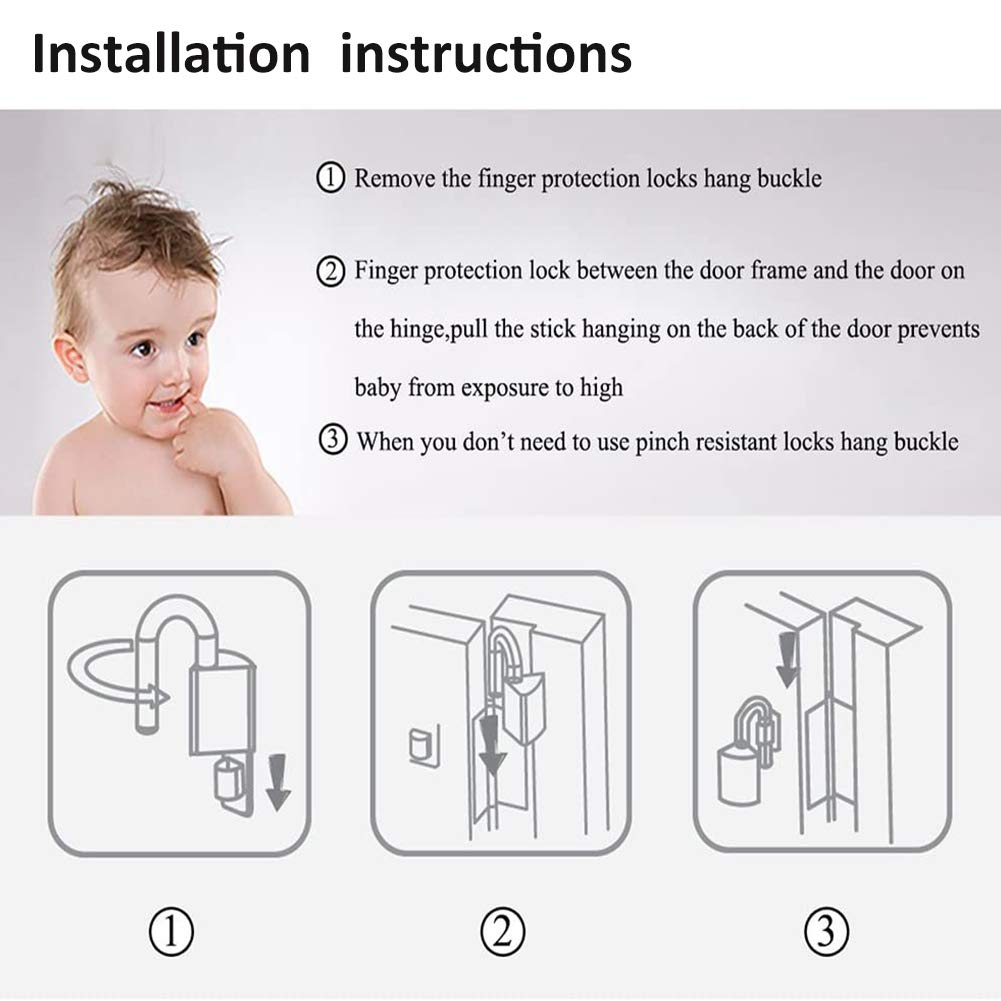 Installation instructions

① Remove the finger protection locks hang buckle

② Finger protection lock between the door frame and the door on the hinge,pull the stick hanging on the back of the door prevents baby from exposure to high

③ When you don't need to use pinch resistant locks hang buckle

①

②

③