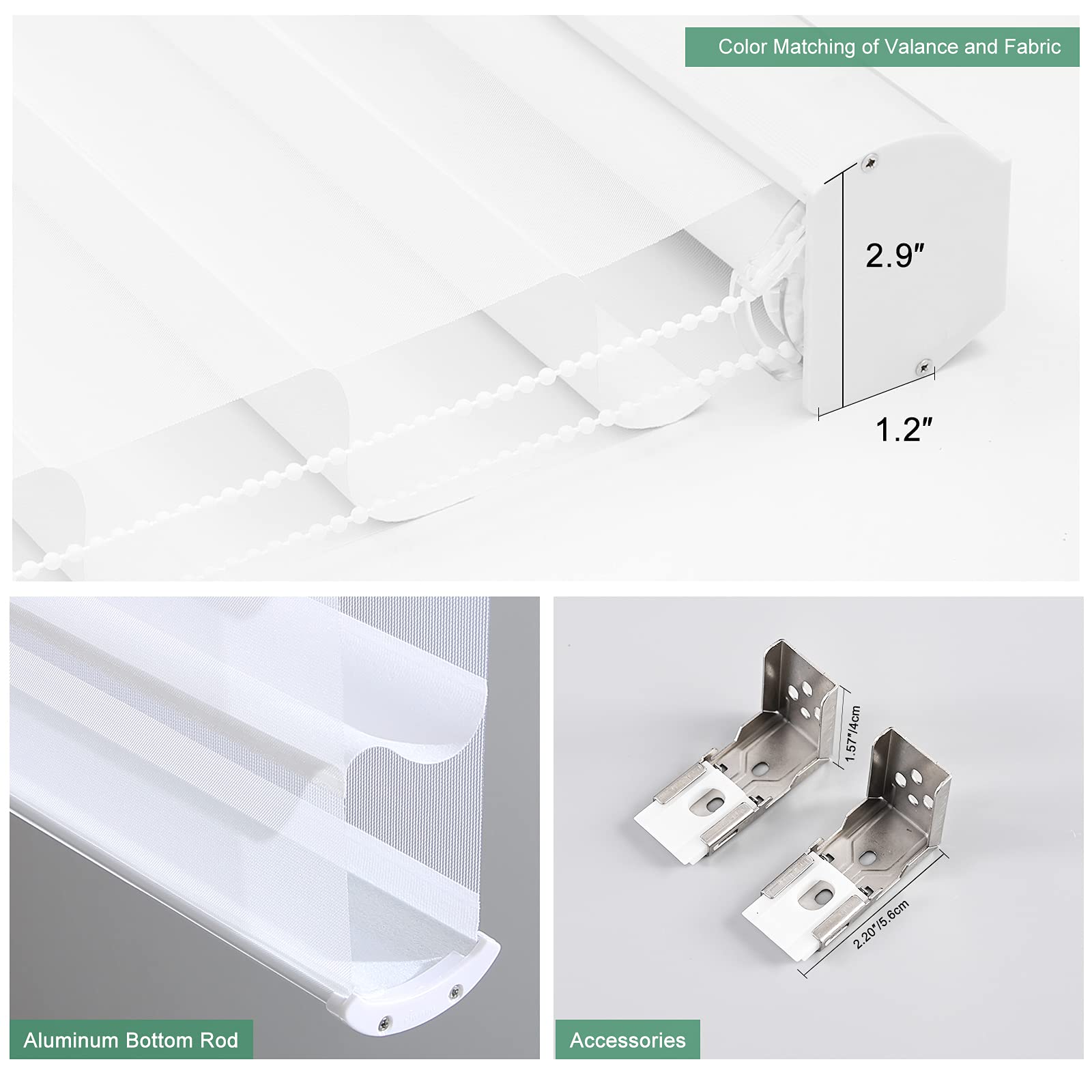 Color Matching of Valance and Fabric

2.9″

1.2″

1.57″/4cm

2.20″/5.6cm

Aluminum Bottom Rod

Accessories