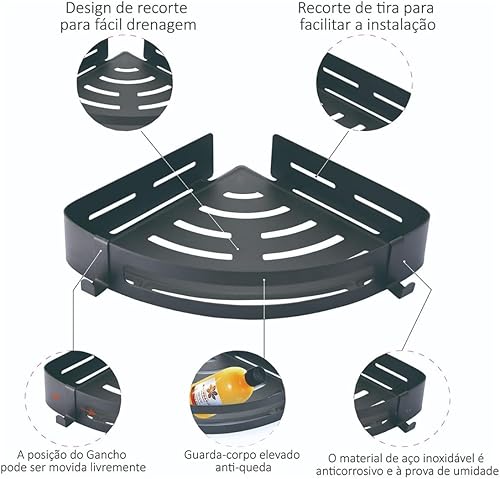 Design de recorte para fácil drenagem

Recorte de tira para facilitar a instalação

A posição do Gancho pode ser movida livremente

Guarda-corpo elevado anti-queda

O material de aço inoxidável é anticorrosivo e à prova de umidade