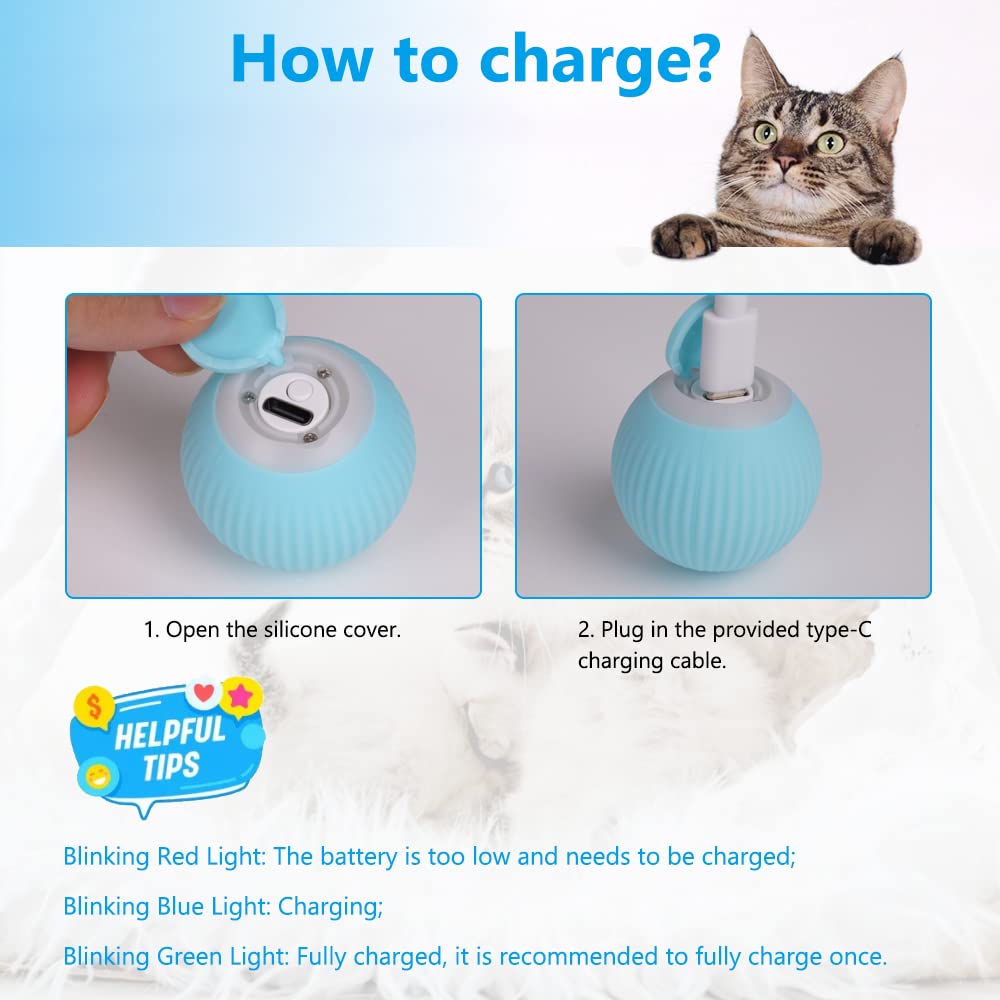 How to charge?

1. Open the silicone cover.

2. Plug in the provided type-C charging cable.

$

HELPFUL TIPS

Blinking Red Light: The battery is too low and needs to be charged;

Blinking Blue Light: Charging;

Blinking Green Light: Fully charged, it is recommended to fully charge once.