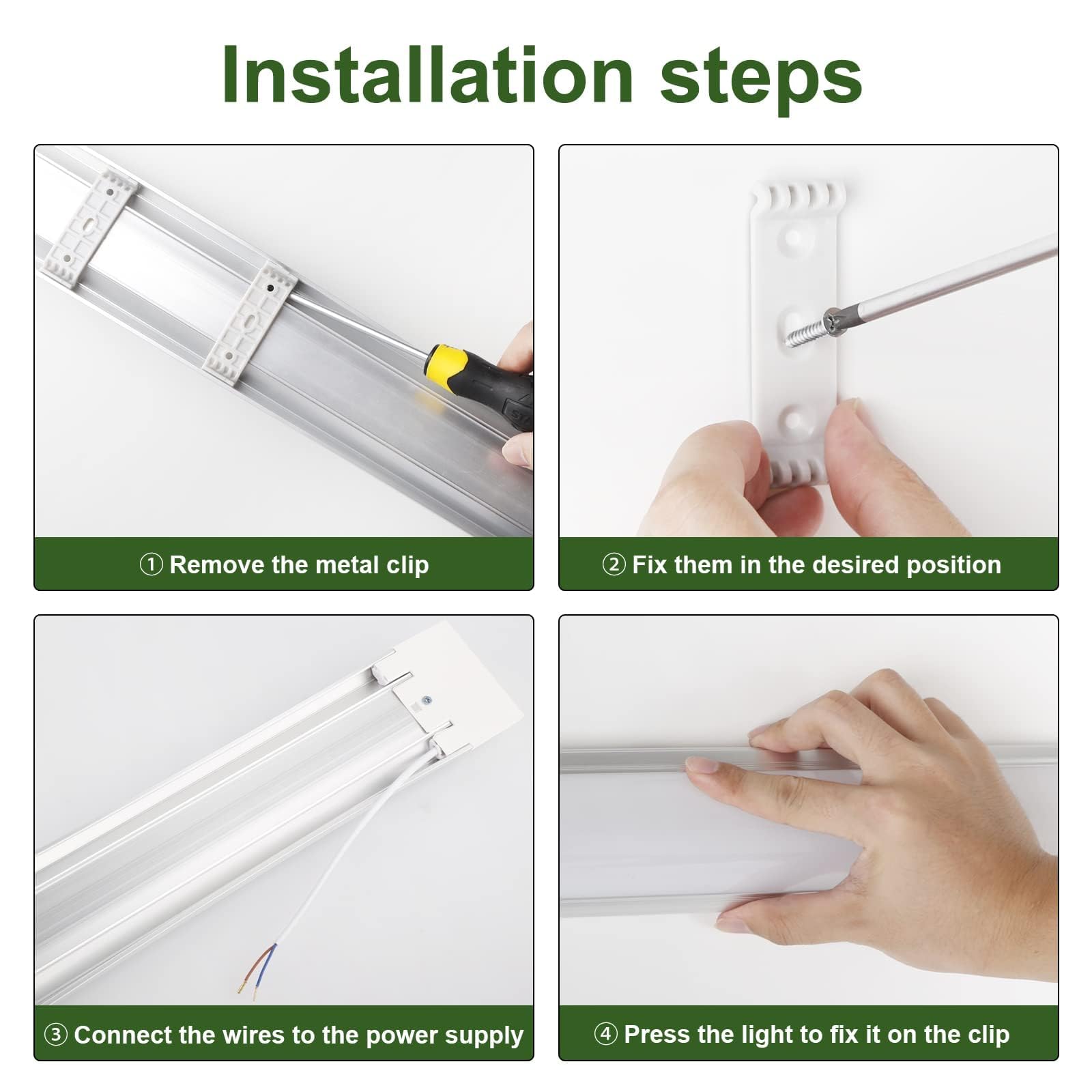 Installation steps

① Remove the metal clip

② Fix them in the desired position

③ Connect the wires to the power supply

④ Press the light to fix it on the clip