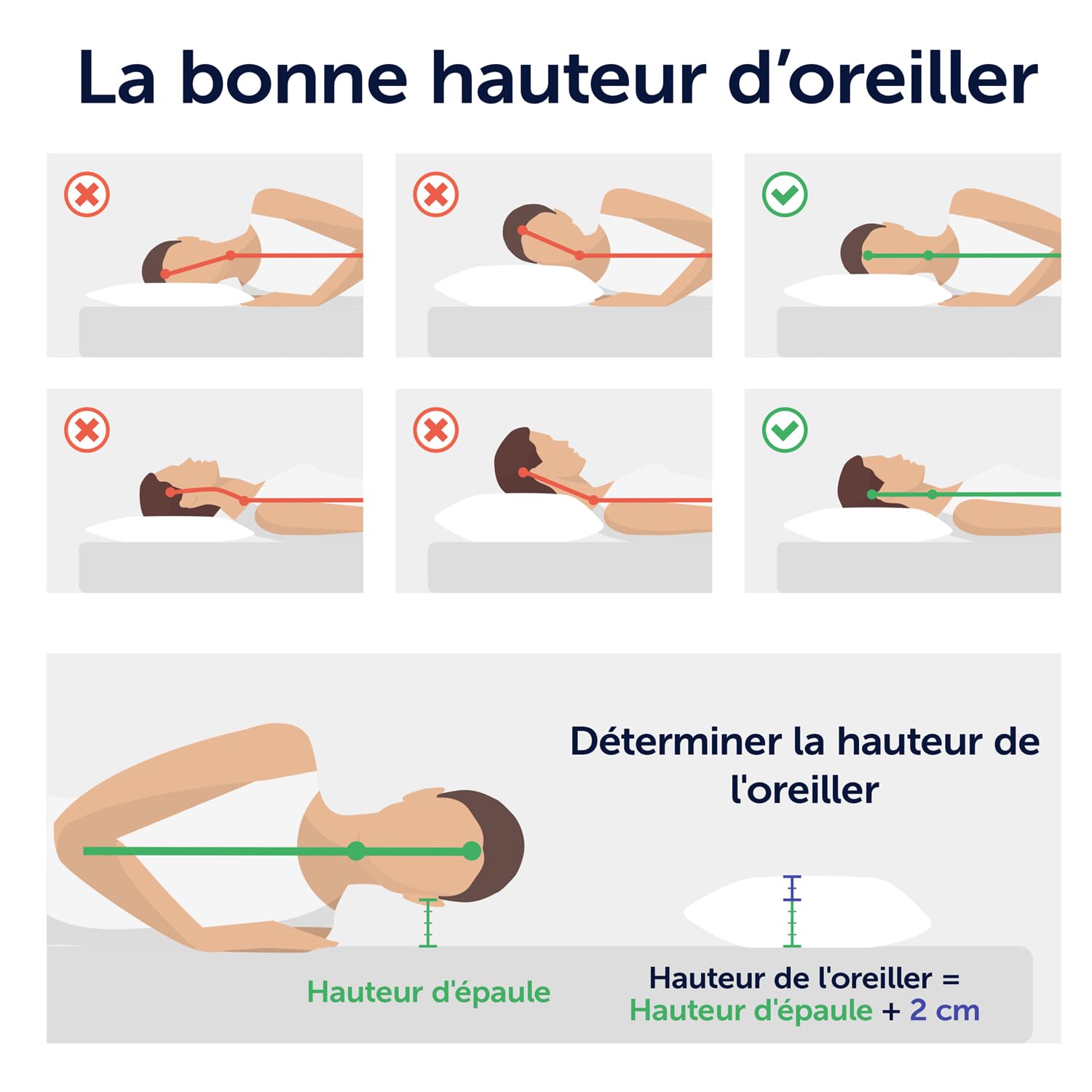 La bonne hauteur d'oreiller

Déterminer la hauteur de l'oreiller

Hauteur d'épaule

Hauteur de l'oreiller = Hauteur d'épaule + 2 cm