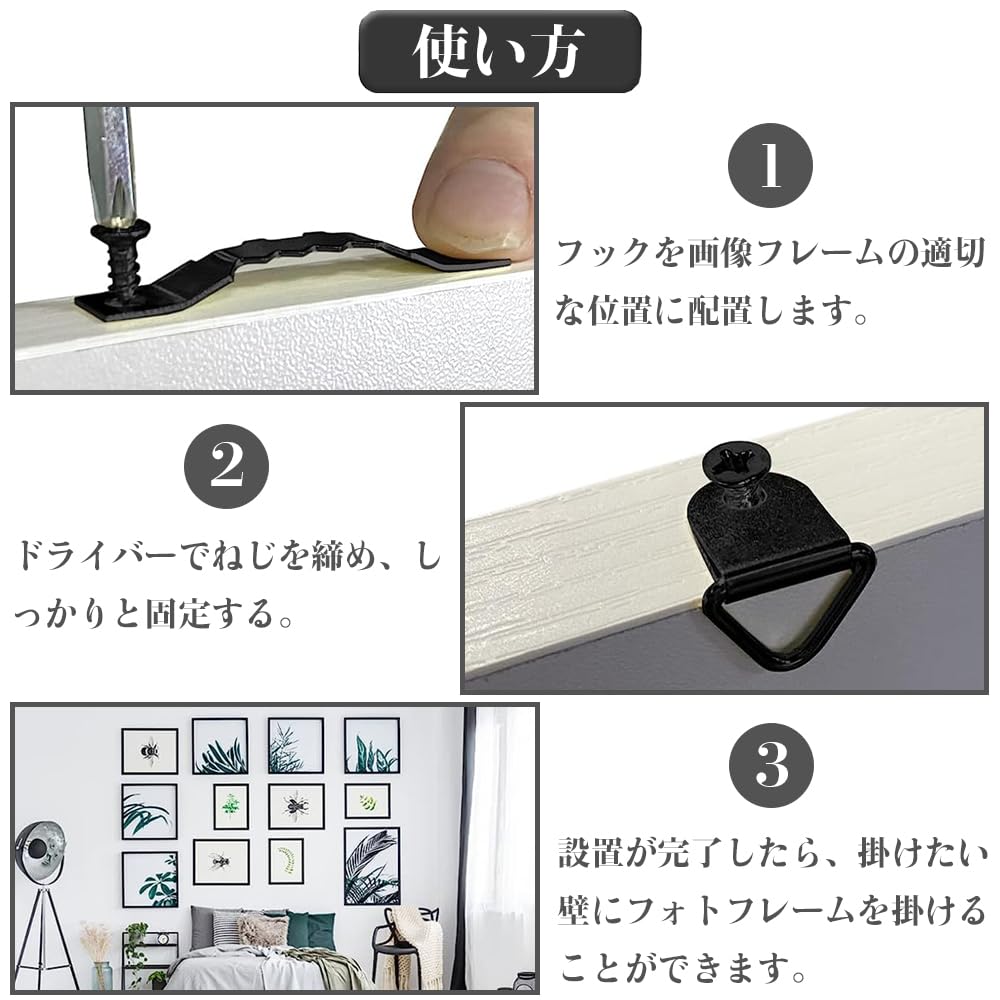 使い方

1

フックを画像フレームの適切な位置に配置します。

2

ドライバーでねじを締め、しっかりと固定する。

3

設置が完了したら、掛けたい壁にフォトフレームを掛けることができます。