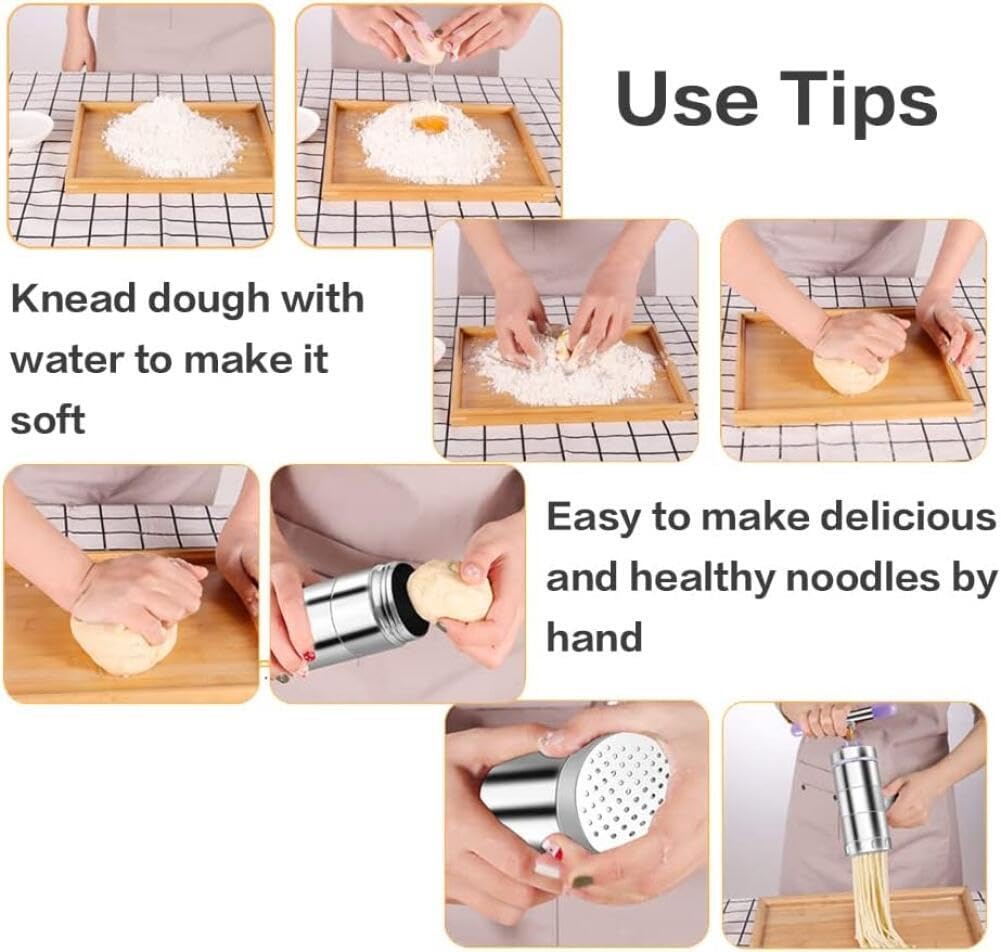 Use Tips

Knead dough with water to make it soft

Easy to make delicious and healthy noodles by hand