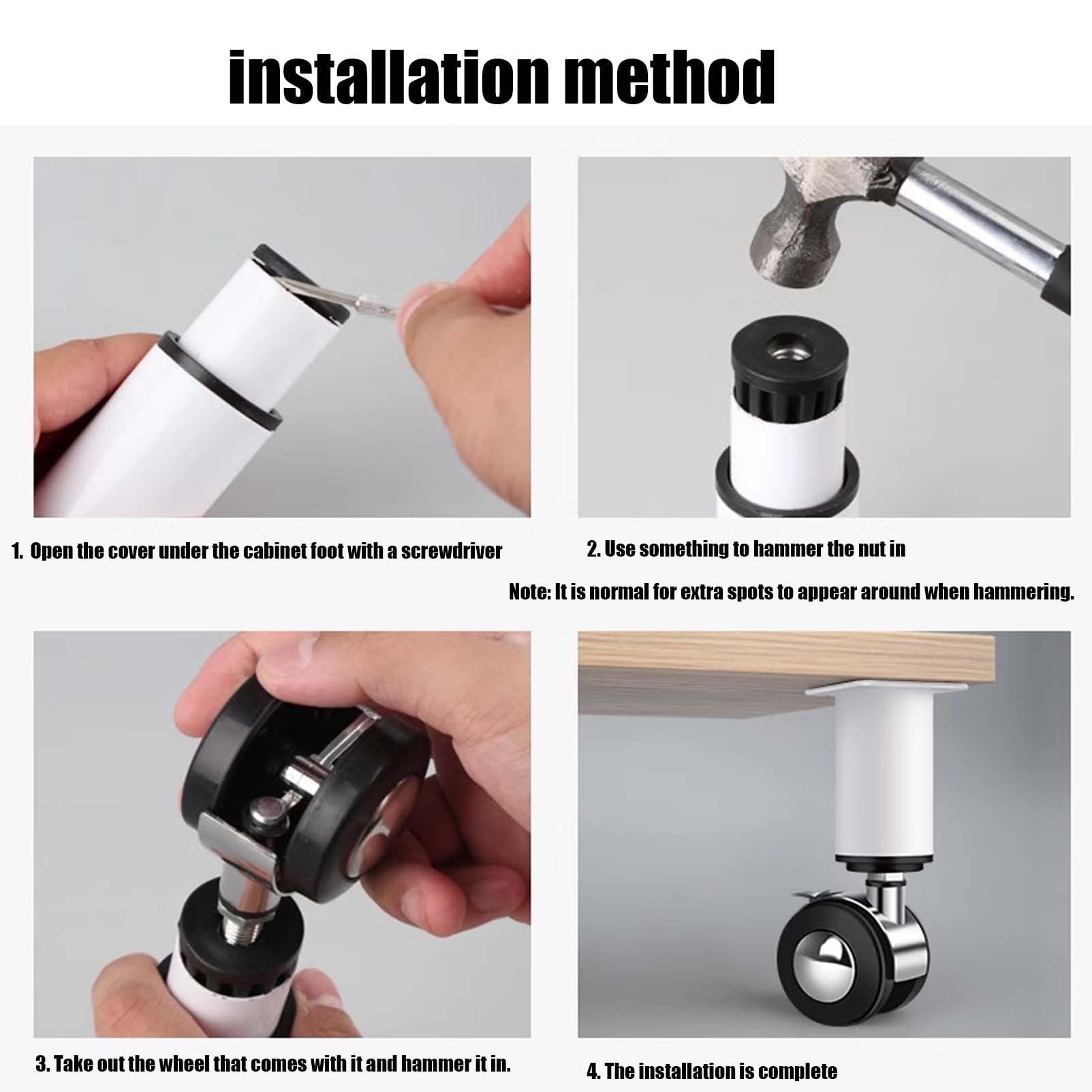 installation method

1. Open the cover under the cabinet foot with a screwdriver

2. Use something to hammer the nut in

Note: It is normal for extra spots to appear around when hammering.

3. Take out the wheel that comes with it and hammer it in.

4. The installation is complete