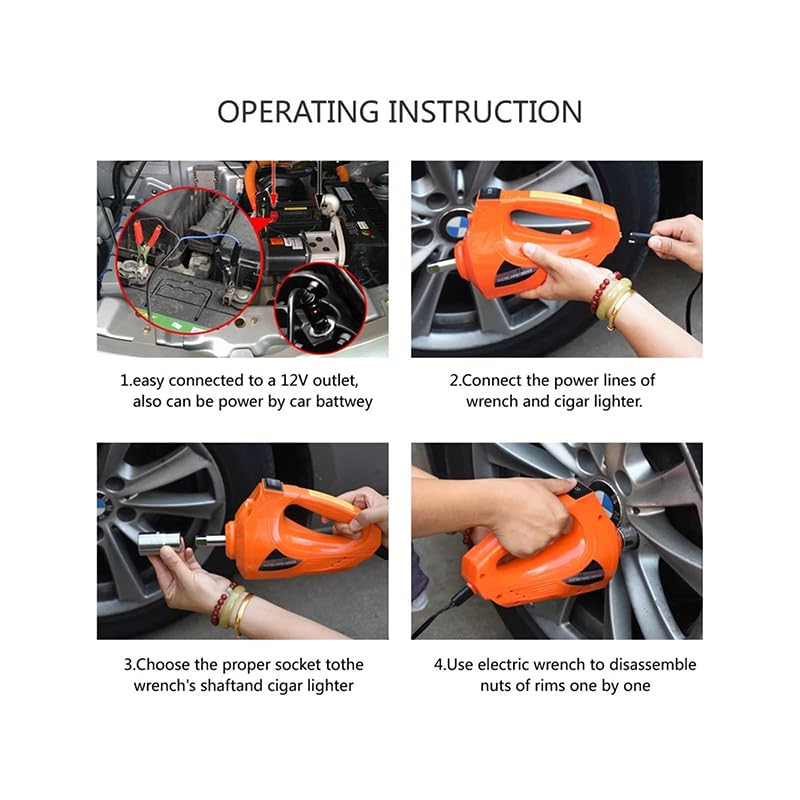 OPERATING INSTRUCTION

1.easy connected to a 12V outlet, also can be power by car battwey

2.Connect the power lines of wrench and cigar lighter.

3.Choose the proper socket tothe wrench's shaftand cigar lighter

4.Use electric wrench to disassemble nuts of rims one by one