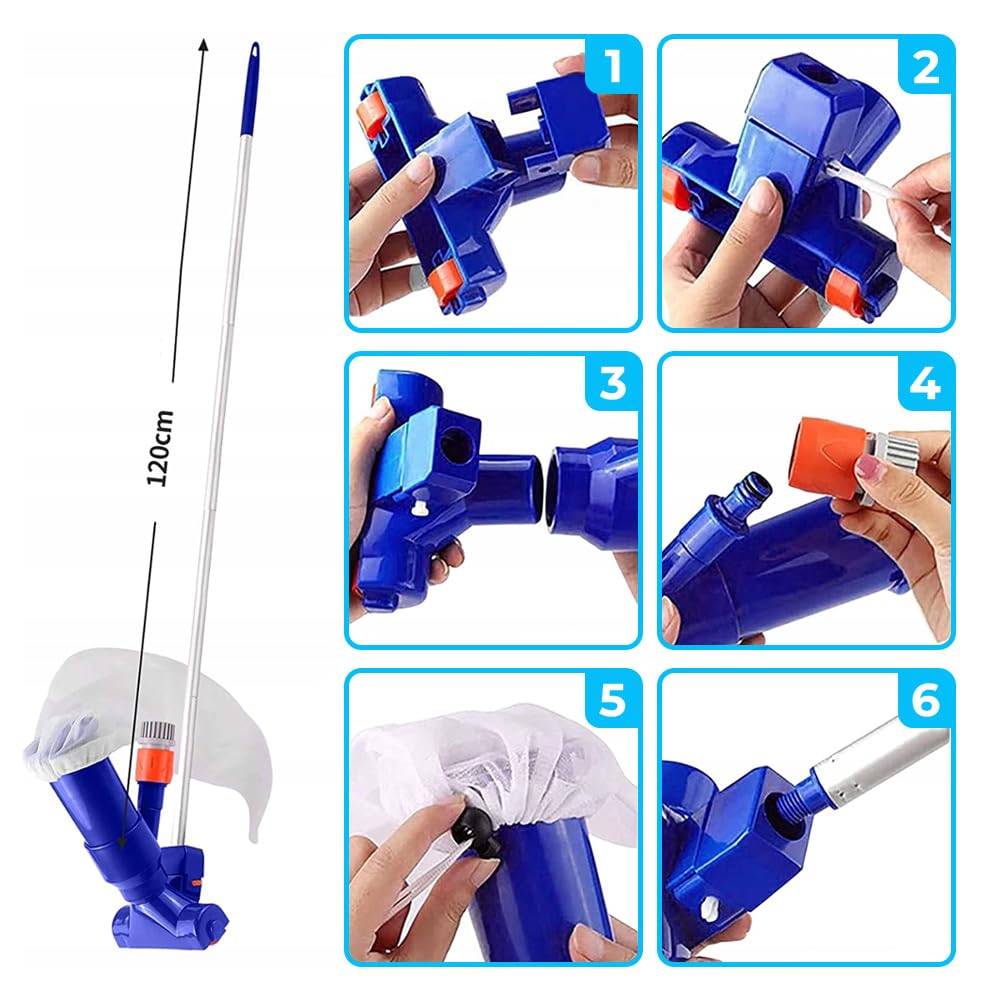 120cm

1

2

3

4

5

6