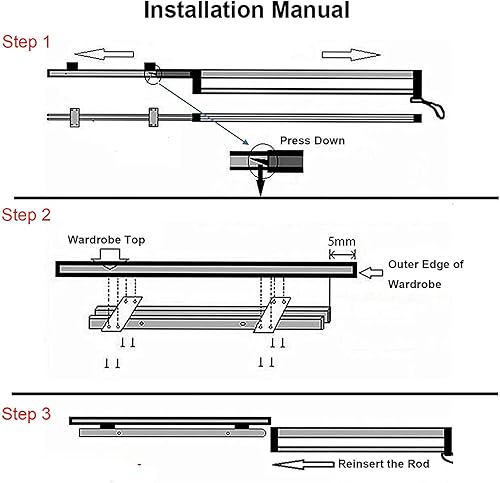 Installation Manual

Step 1

Press Down

Step 2

Wardrobe Top

5mm

Outer Edge of Wardrobe

Step 3

Reinsert the Rod