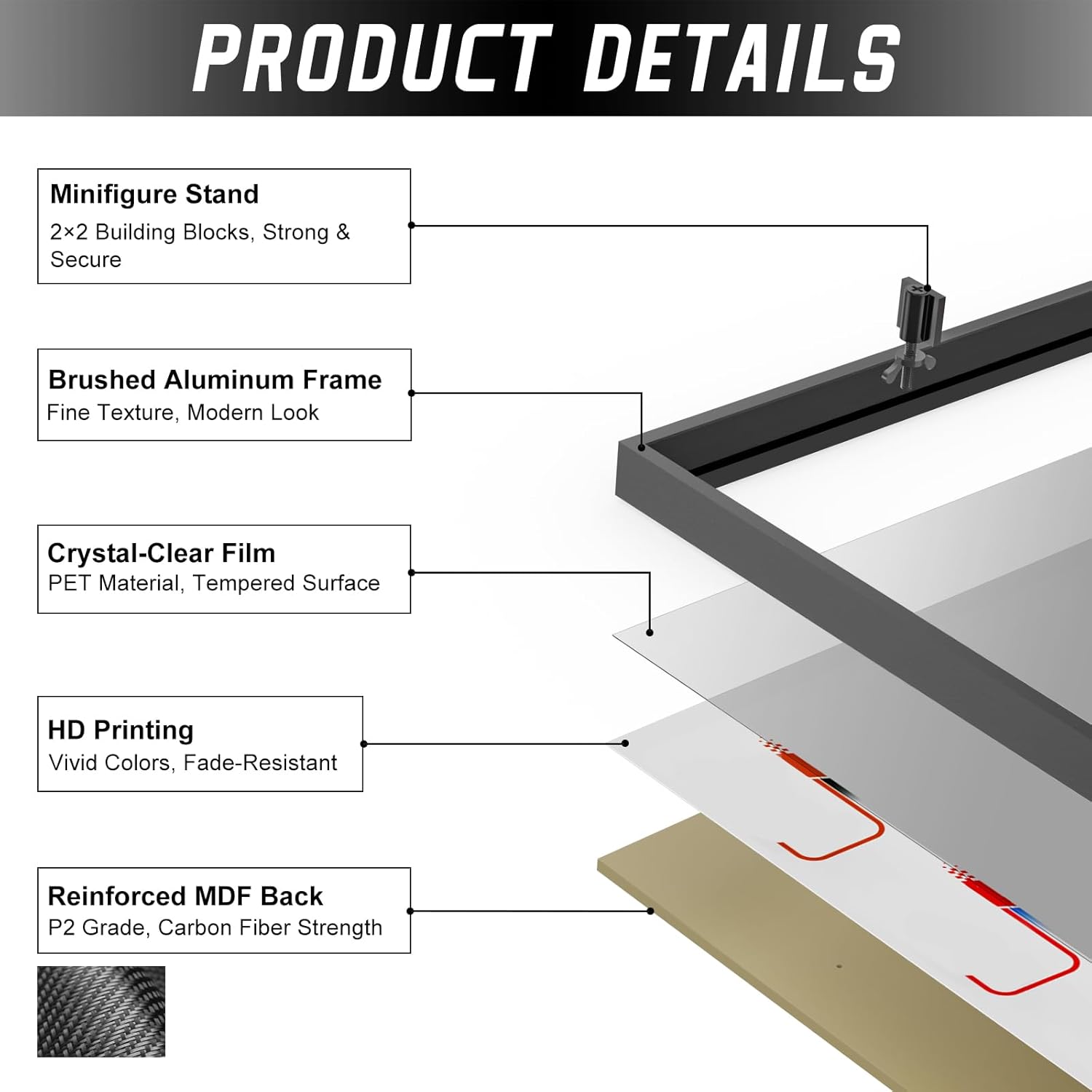 PRODUCT DETAILS

Minifigure Stand
2×2 Building Blocks, Strong & Secure

Brushed Aluminum Frame
Fine Texture, Modern Look

Crystal-Clear Film
PET Material, Tempered Surface

HD Printing
Vivid Colors, Fade-Resistant

Reinforced MDF Back
P2 Grade, Carbon Fiber Strength