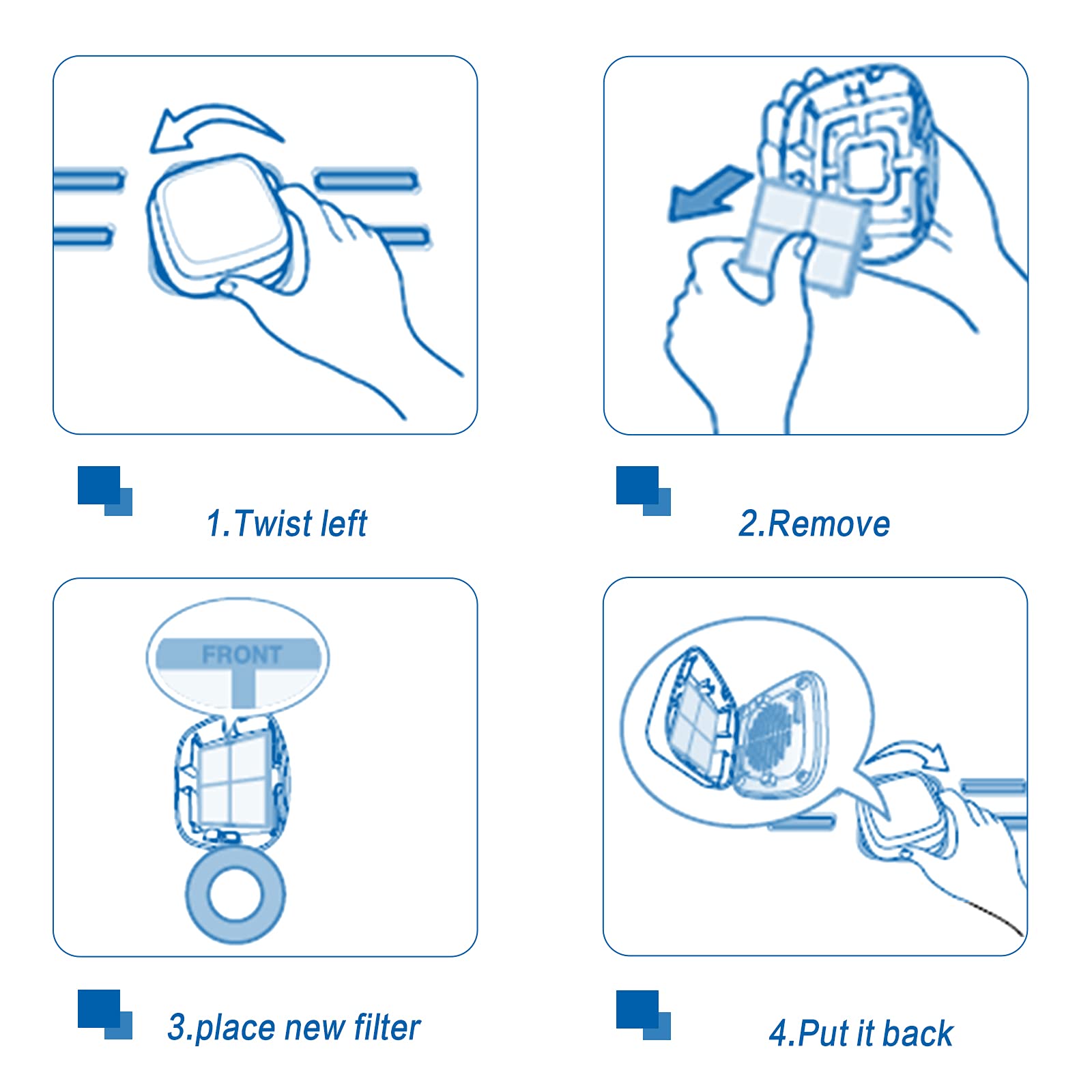 1.Twist left

2.Remove

FRONT

3.place new filter

4.Put it back