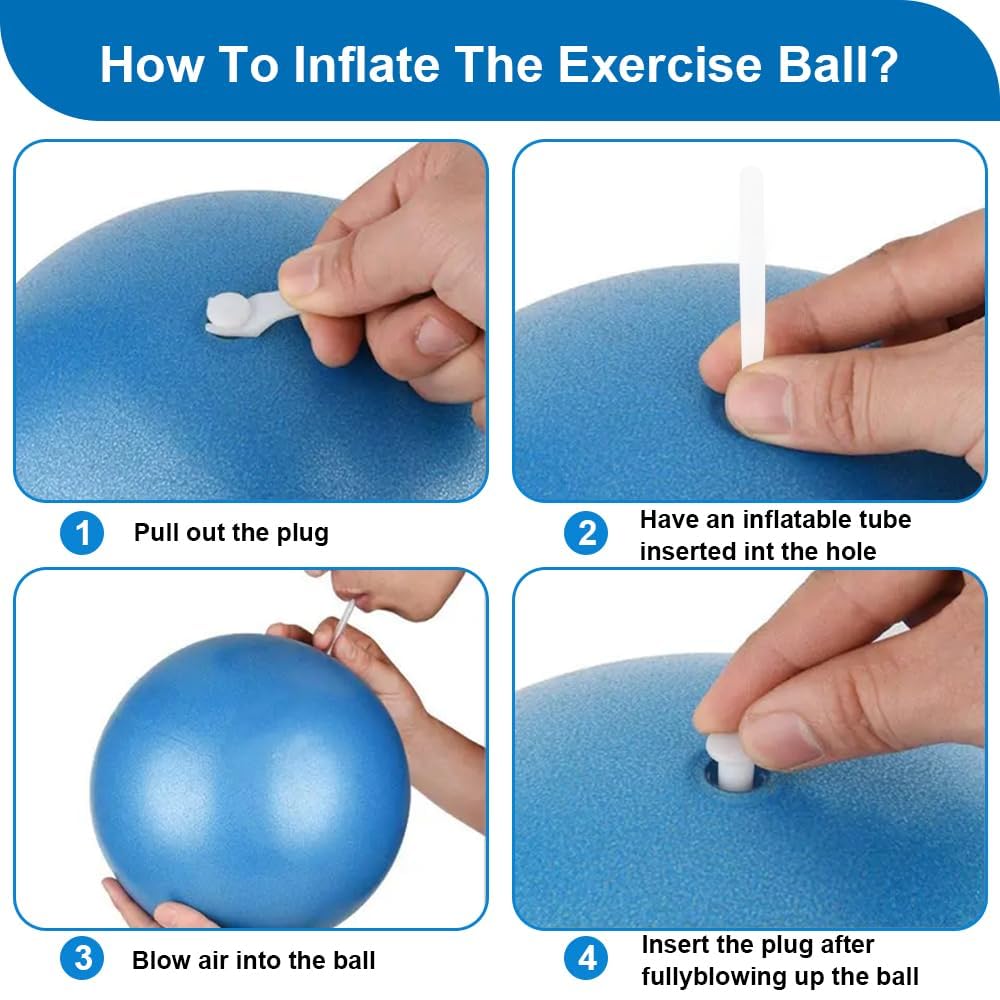 How To Inflate The Exercise Ball?

1 Pull out the plug

2 Have an inflatable tube inserted int the hole

3 Blow air into the ball

4 Insert the plug after fullyblowing up the ball