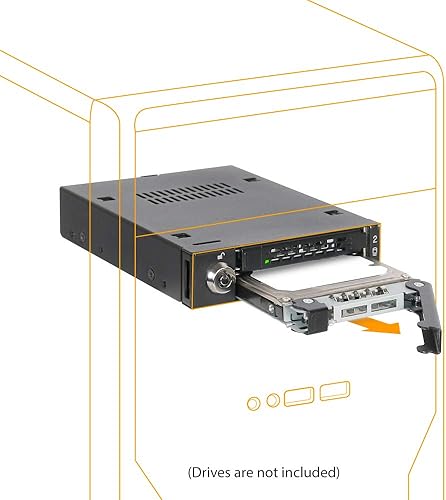 2

(Drives are not included)