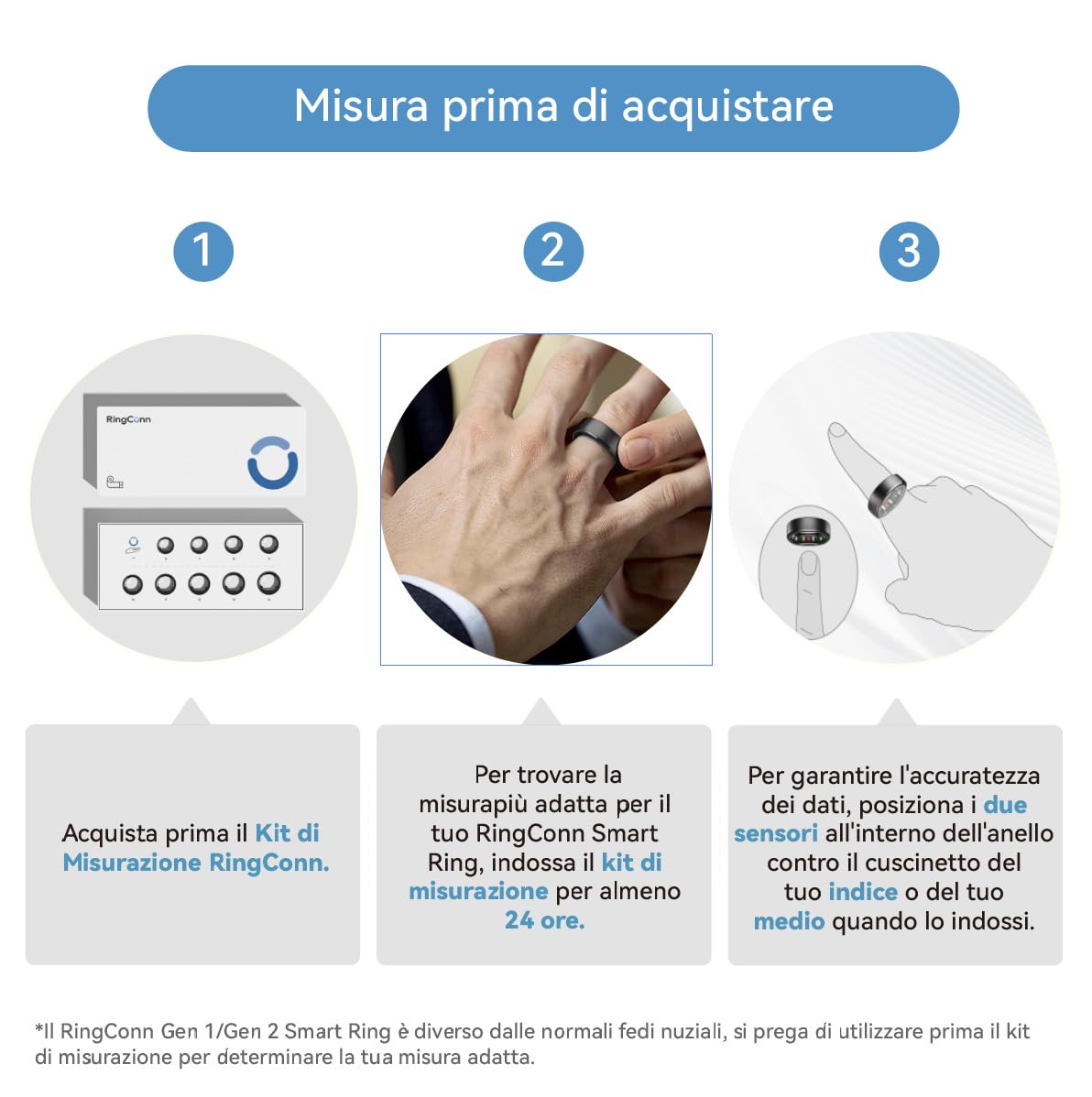 Misura prima di acquistare

1

2

3

RingConn

Acquista prima il Kit di Misurazione RingConn.

Per trovare la misurapiù adatta per il tuo RingConn Smart Ring, indossa il kit di misurazione per almeno 24 ore.

Per garantire l'accuratezza dei dati, posiziona i due sensori all'interno dell'anello contro il cuscinetto del tuo indice o del tuo medio quando lo indossi.

*Il RingConn Gen 1/Gen 2 Smart Ring è diverso dalle normali fedi nuziali, si prega di utilizzare prima il kit di misurazione per determinare la tua misura adatta.