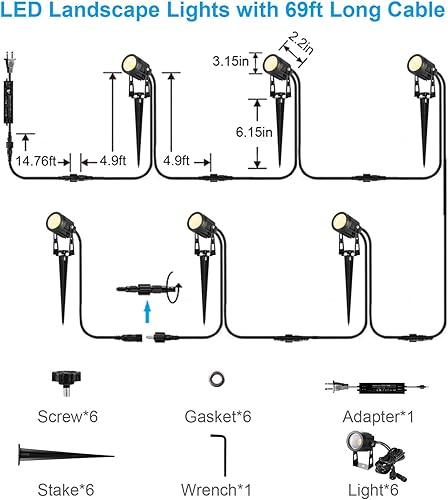 LED Landscape Lights with 69ft Long Cable

2.2in
3.15in
6.15in
14.76ft
4.9ft
4.9ft

Screw*6
Gasket*6
Adapter*1
Stake*6
Wrench*1
Light*6