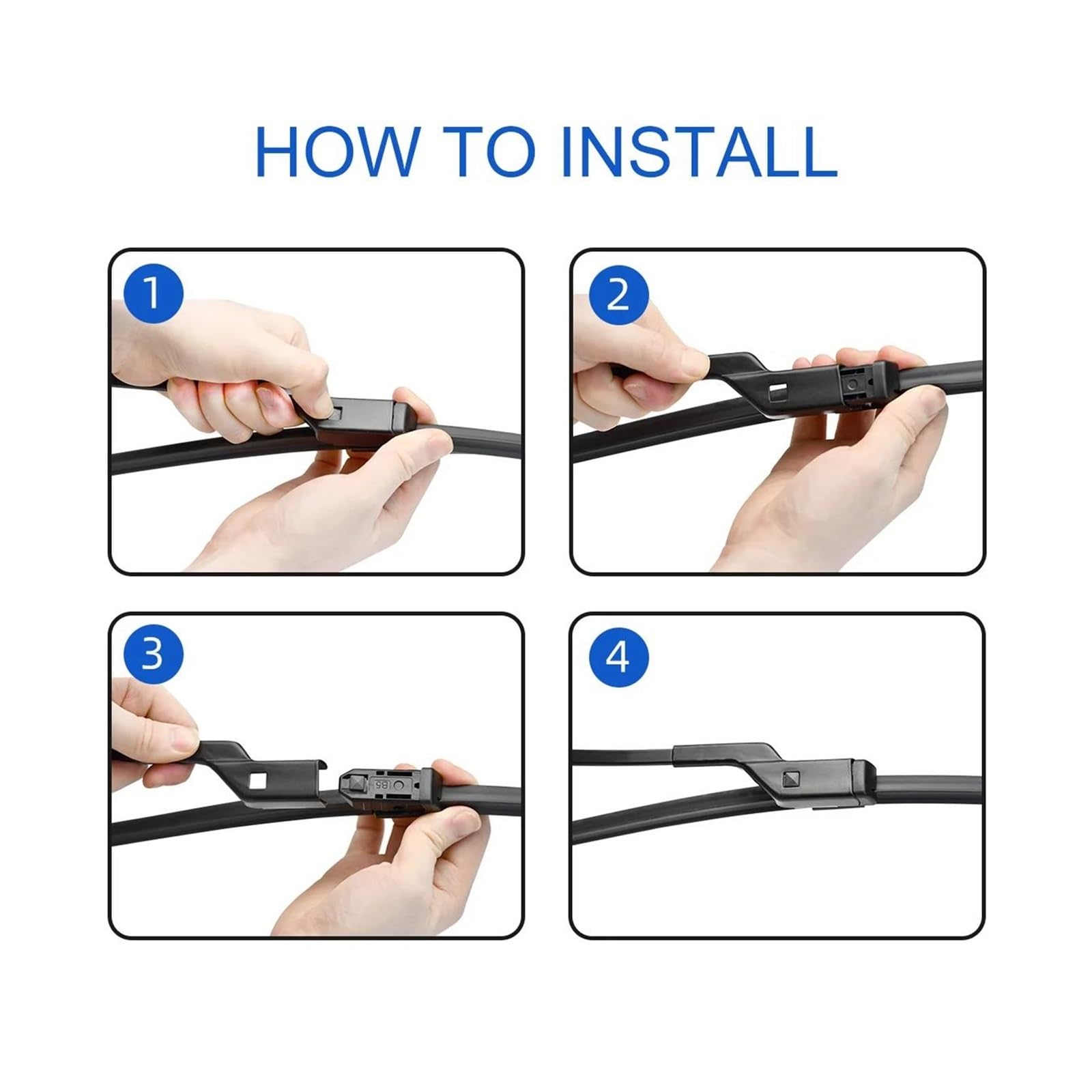 HOW TO INSTALL

1

2

3

4