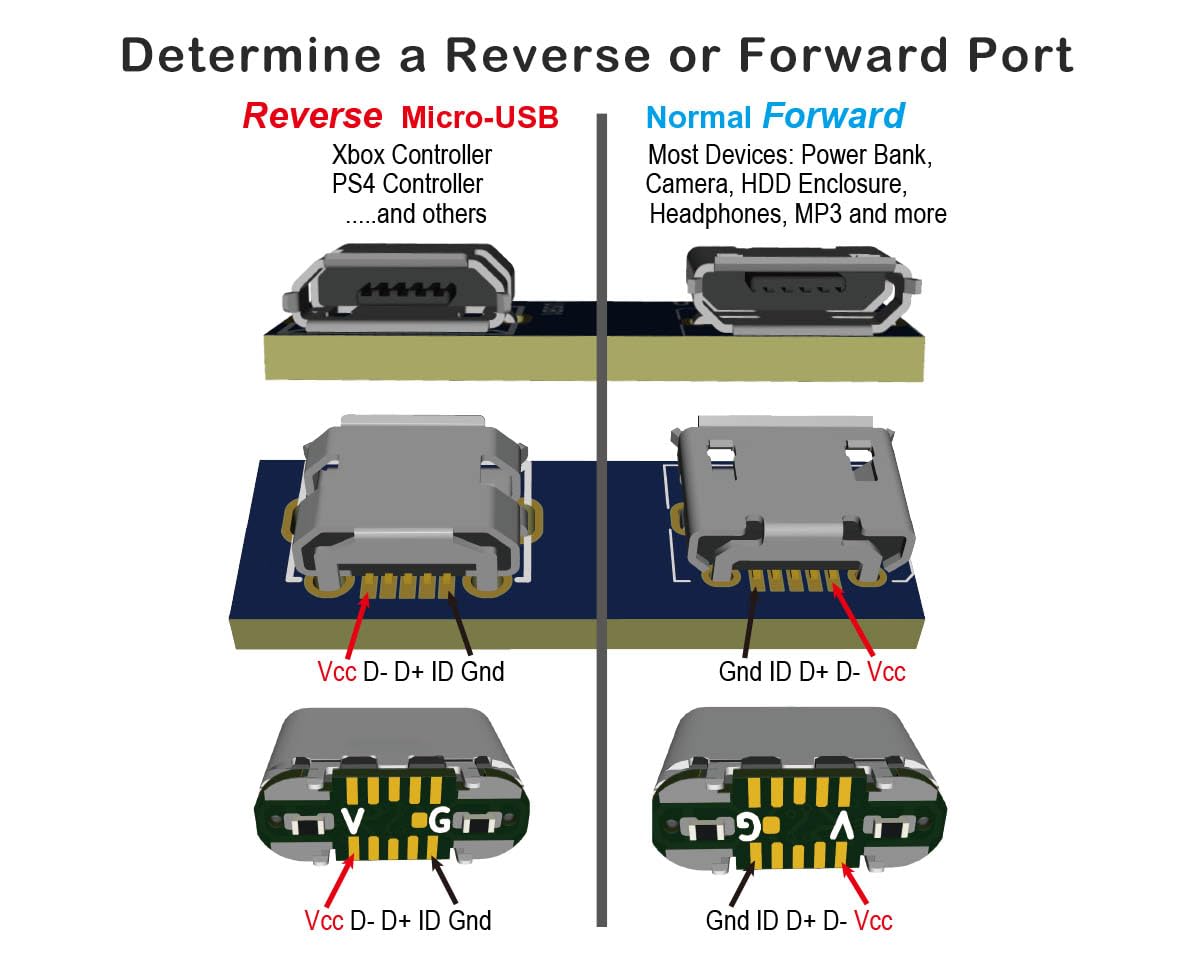 Determine a Reverse or Forward Port

Reverse Micro-USB

Xbox Controller
PS4 Controller
.....and others

Vcc D- D+ ID Gnd

V G

Vcc D- D+ ID Gnd

Normal Forward

Most Devices: Power Bank,
Camera, HDD Enclosure,
Headphones, MP3 and more

Gnd ID D+ D- Vcc

G V

Gnd ID D+ D- Vcc