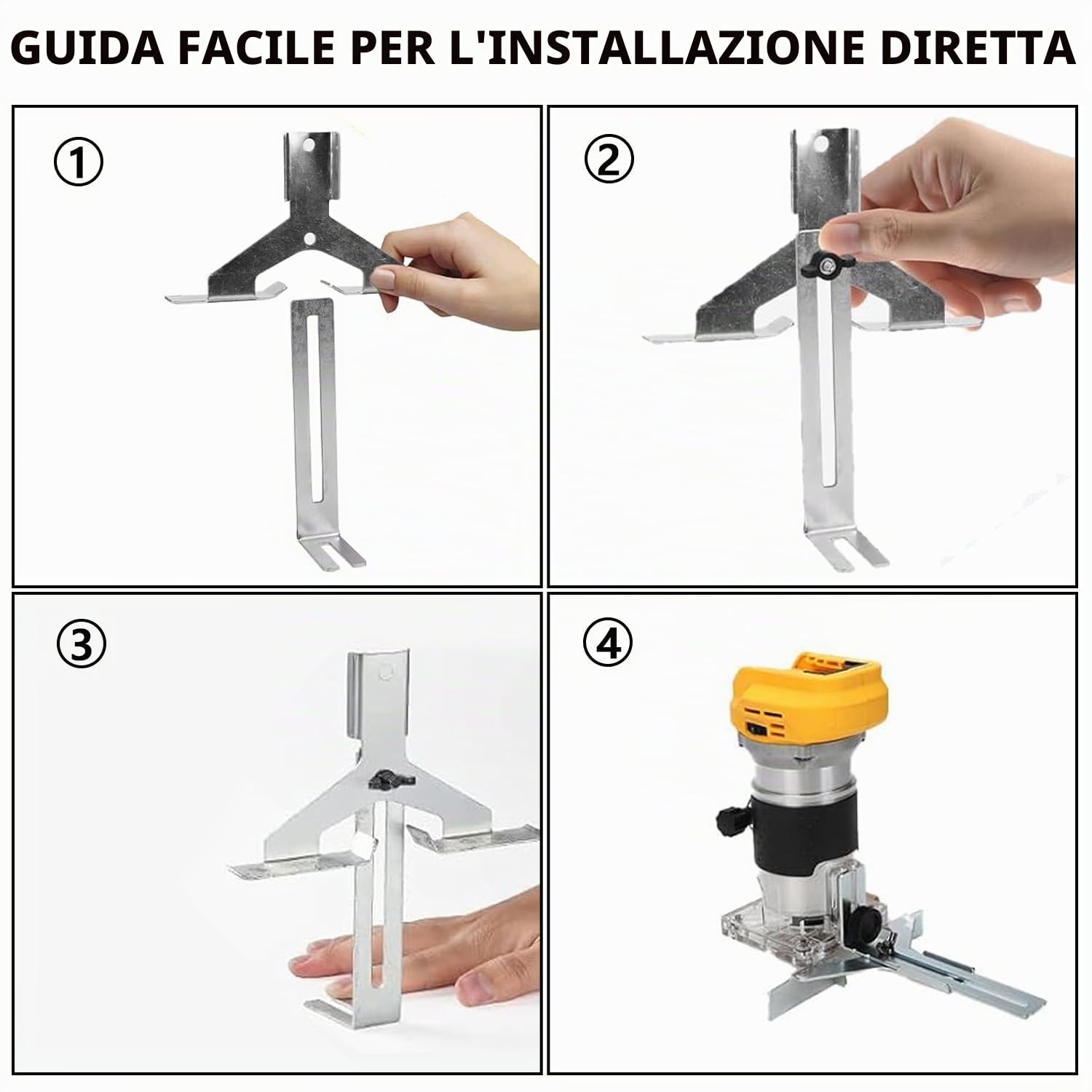 GUIDA FACILE PER L'INSTALLAZIONE DIRETTA

①

②

③

④