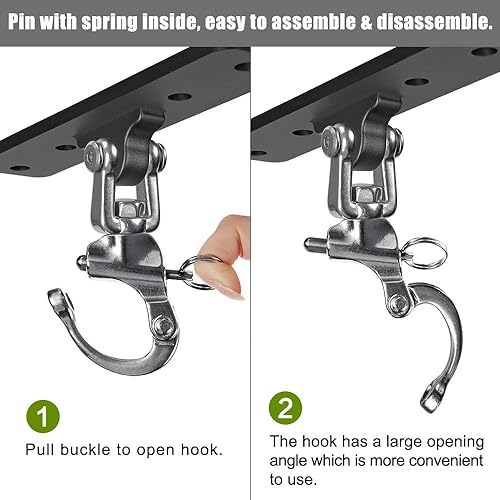 Pin with spring inside, easy to assemble & disassemble.

1
Pull buckle to open hook.

2
The hook has a large opening angle which is more convenient to use.