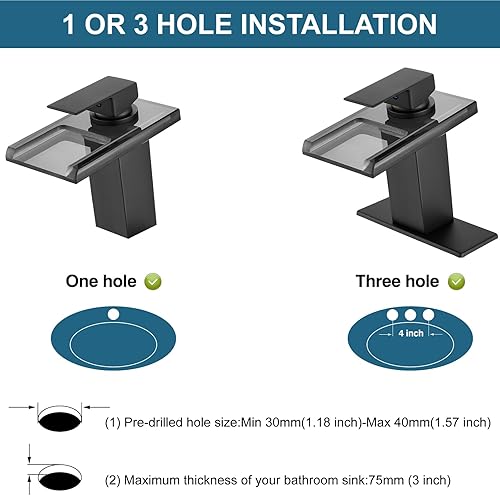 1 OR 3 HOLE INSTALLATION

One hole

Three hole

4 inch

(1) Pre-drilled hole size:Min 30mm(1.18 inch)-Max 40mm(1.57 inch)

(2) Maximum thickness of your bathroom sink:75mm (3 inch)