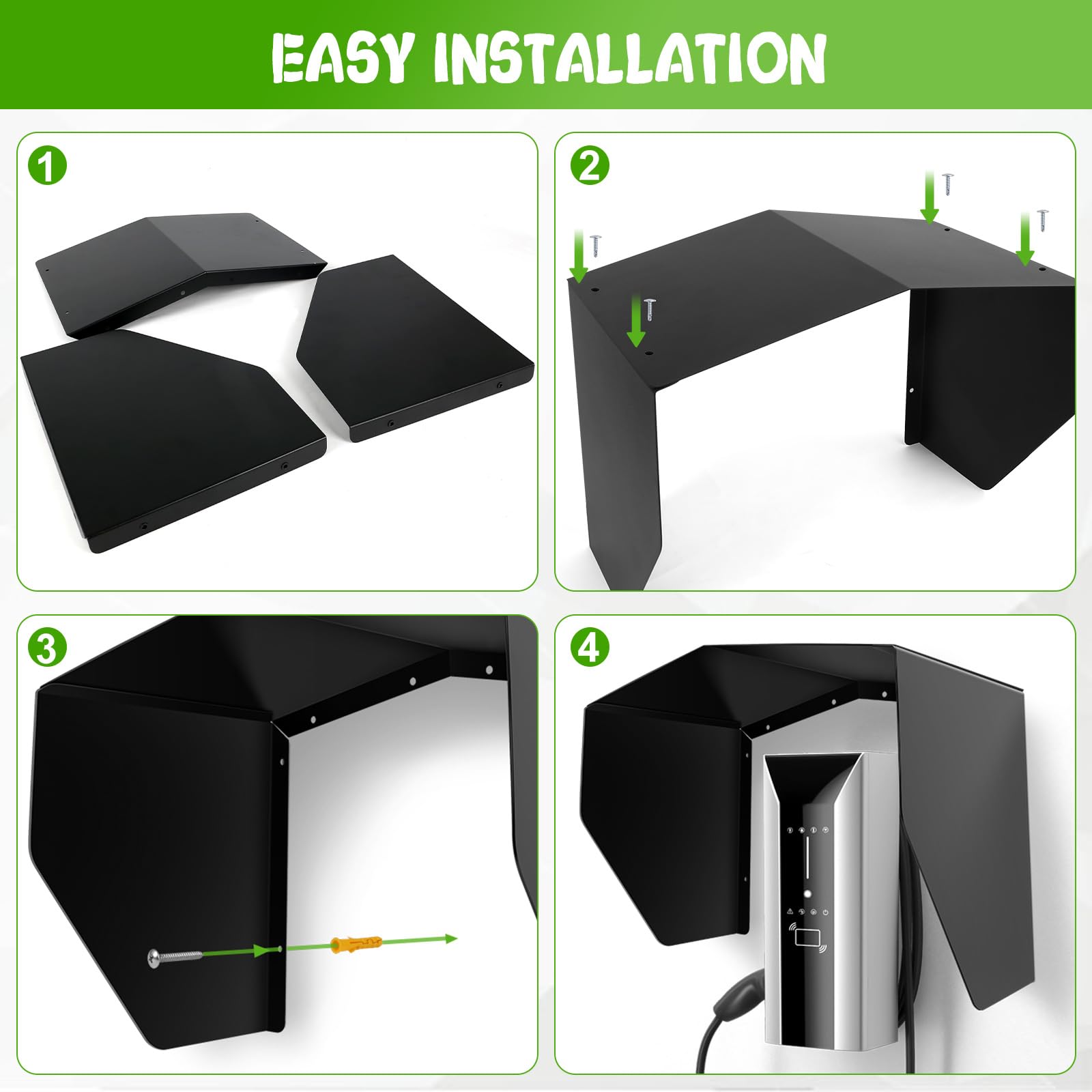 EASY INSTALLATION

1

2

3

4