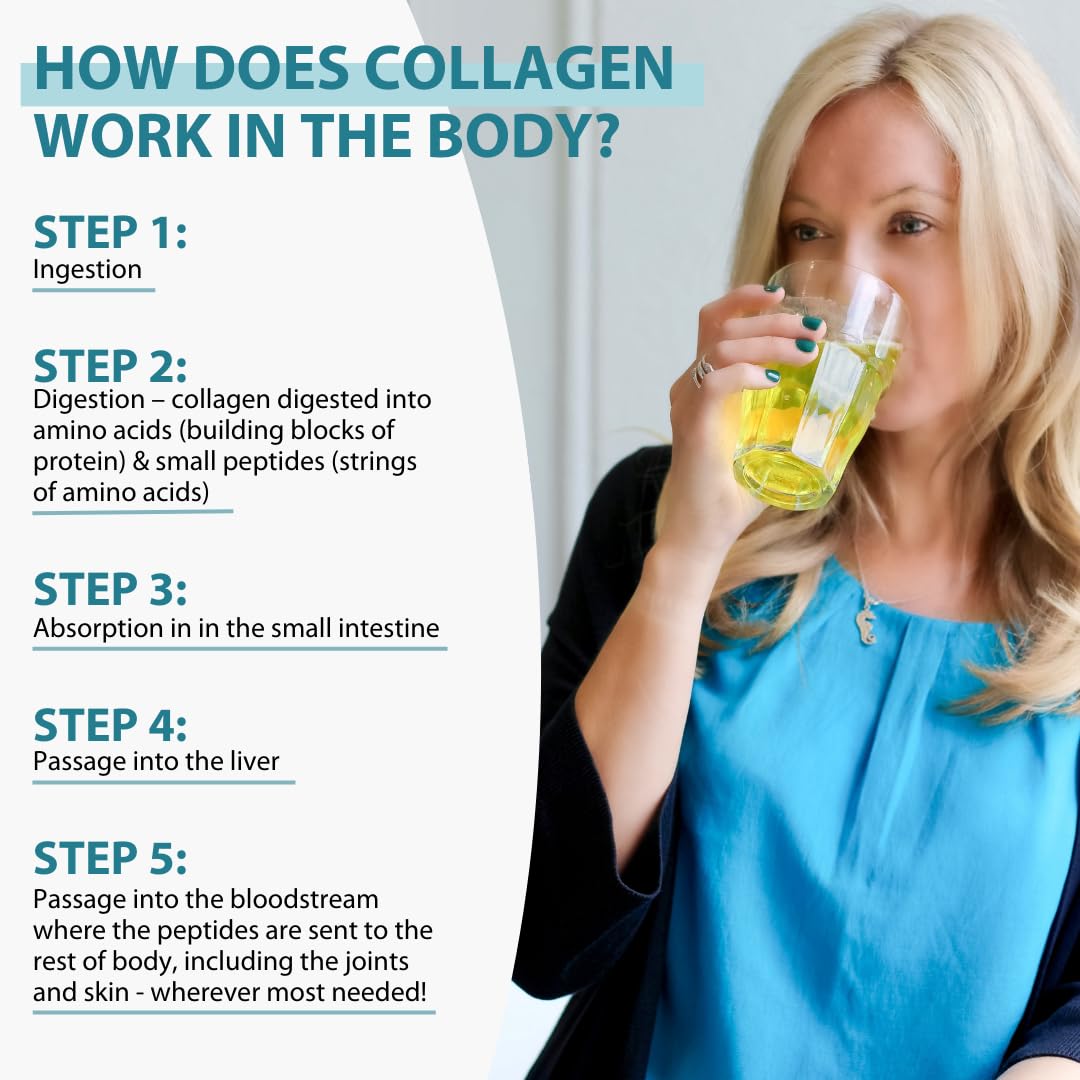 HOW DOES COLLAGEN WORK IN THE BODY?

STEP 1:
Ingestion

STEP 2:
Digestion – collagen digested into amino acids (building blocks of protein) & small peptides (strings of amino acids)

STEP 3:
Absorption in in the small intestine

STEP 4:
Passage into the liver

STEP 5:
Passage into the bloodstream where the peptides are sent to the rest of body, including the joints and skin - wherever most needed!