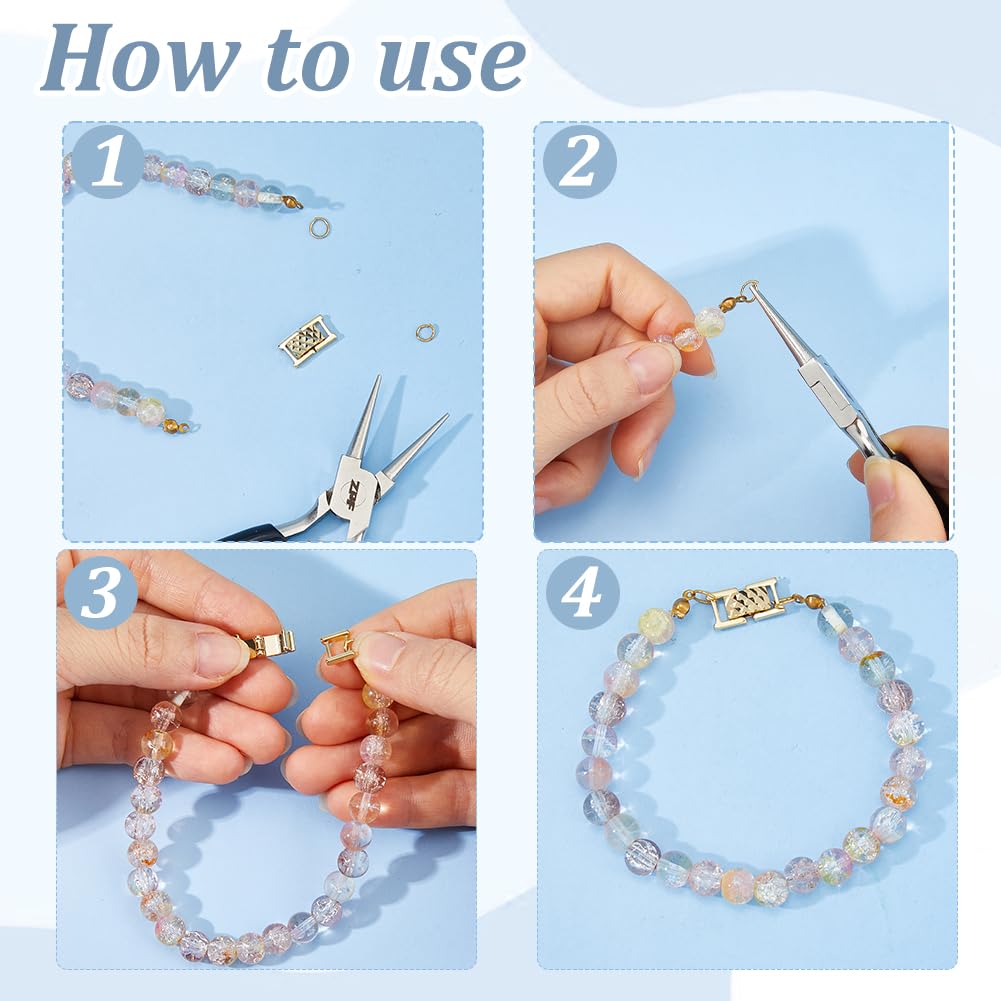 How to use

1

2

3

4