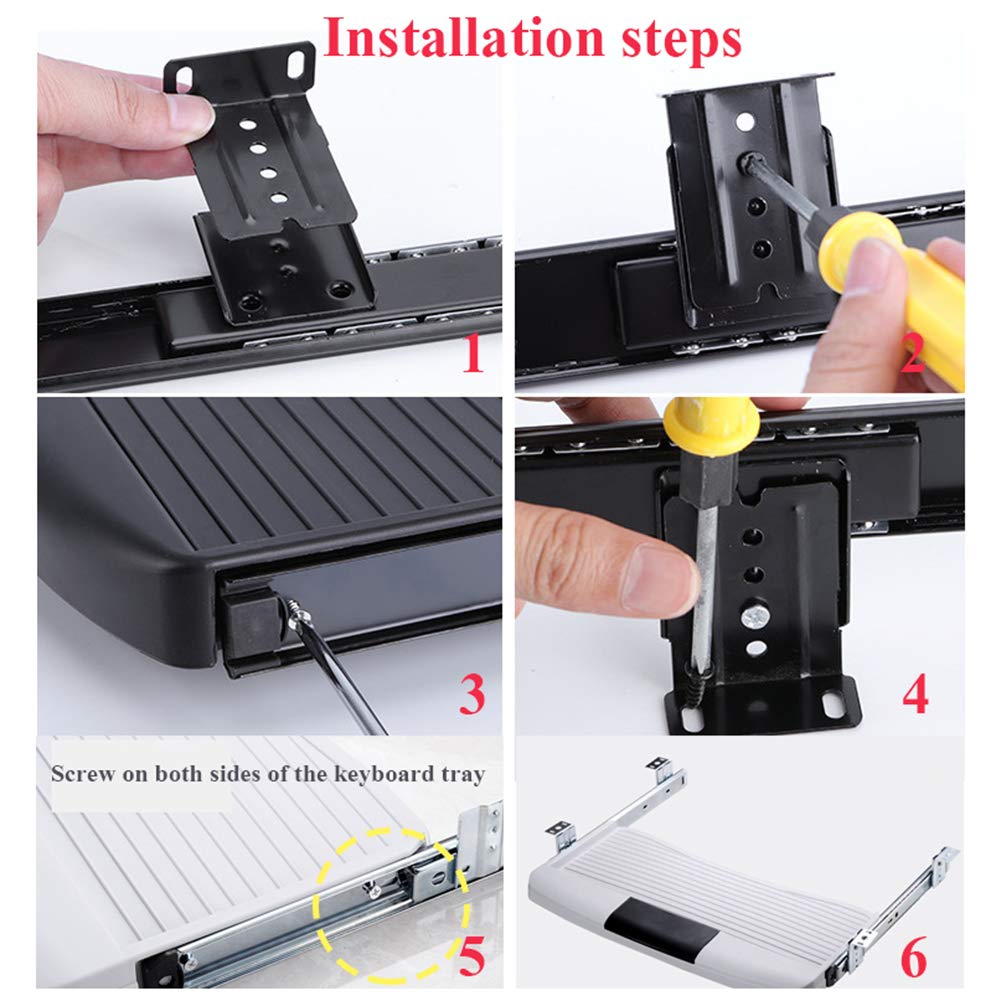 Installation steps

1

2

3

4

Screw on both sides of the keyboard tray

5

6