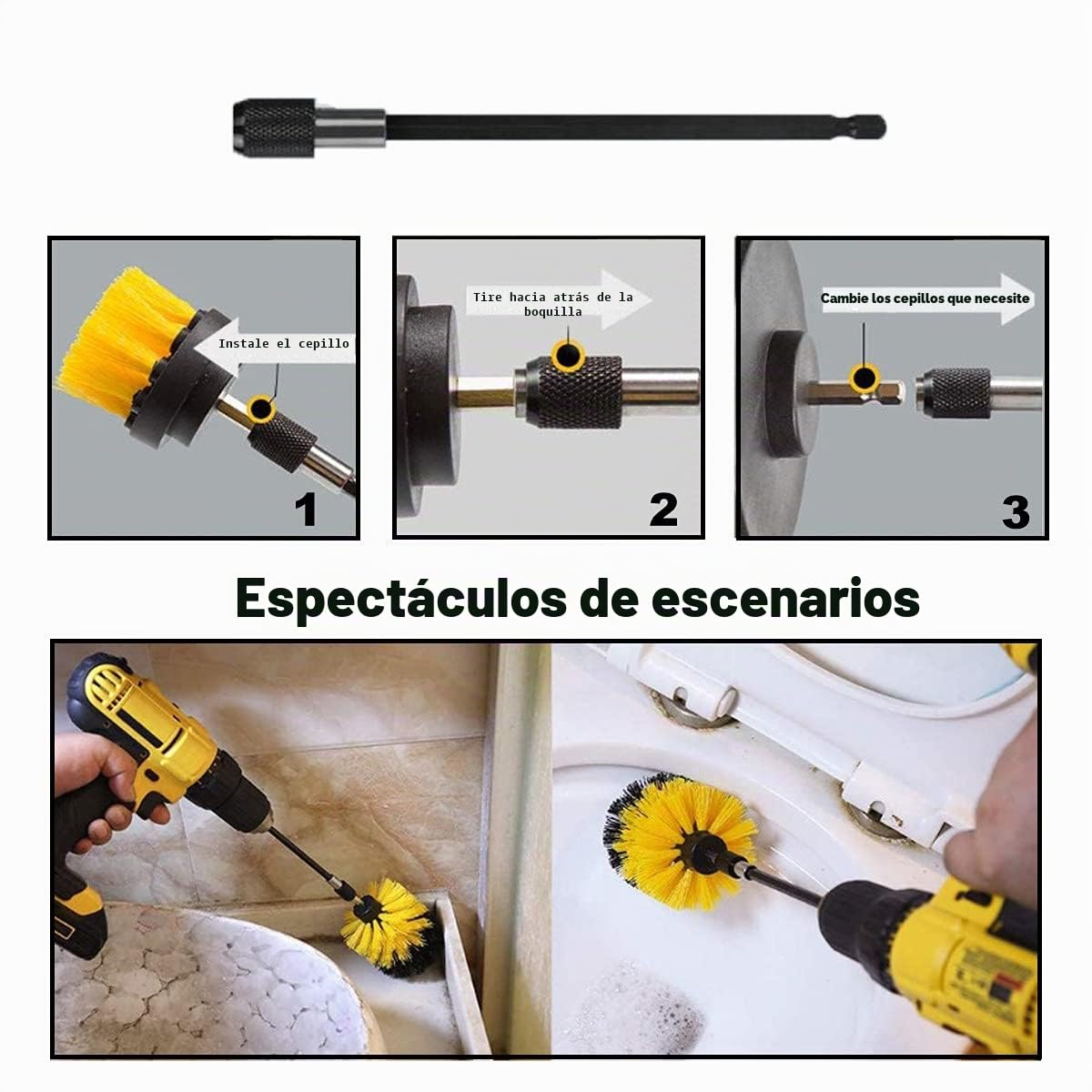 Instale el cepillo

1

Tire hacia atrás de la boquilla

2

Cambie los cepillos que necesite

3

Espectáculos de escenarios