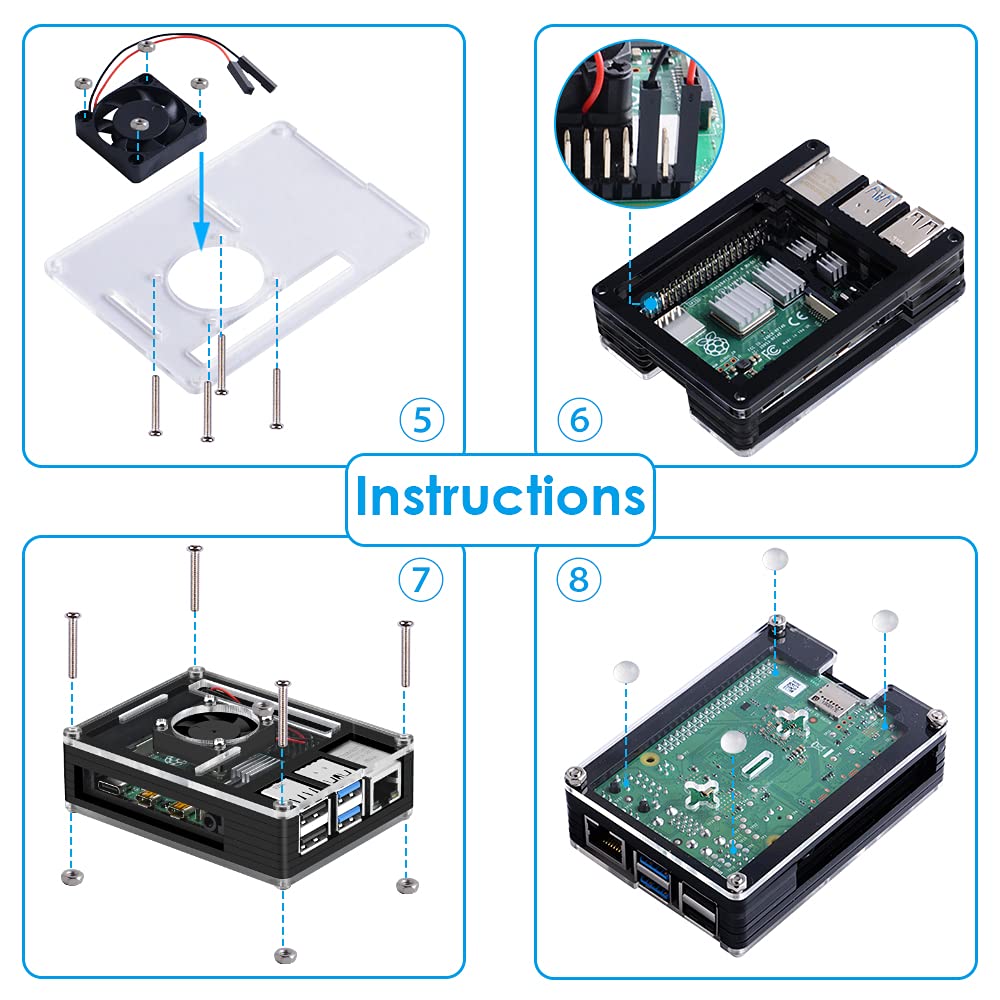 5

6

Instructions

7

8