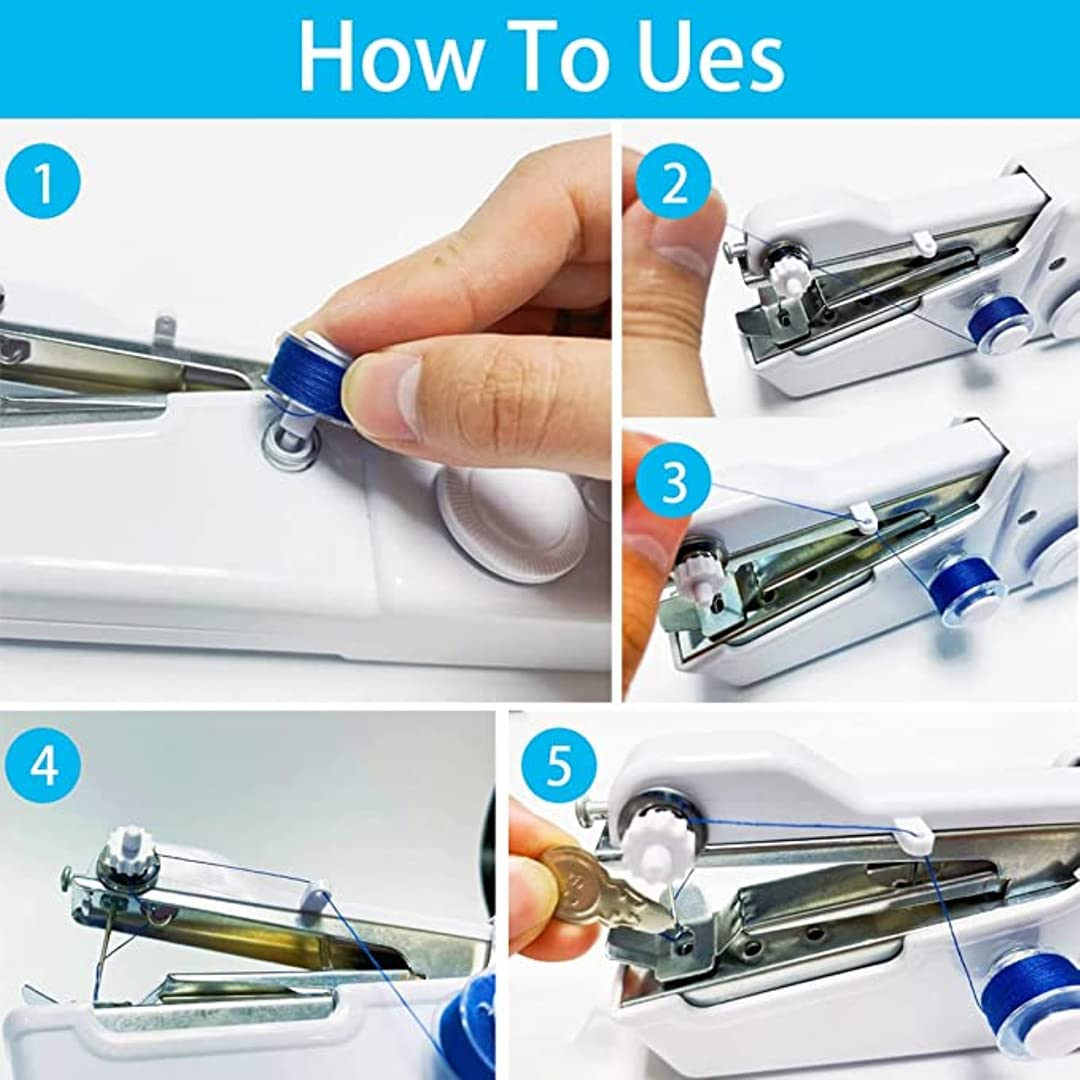 How To Ues

1

2

3

4

5