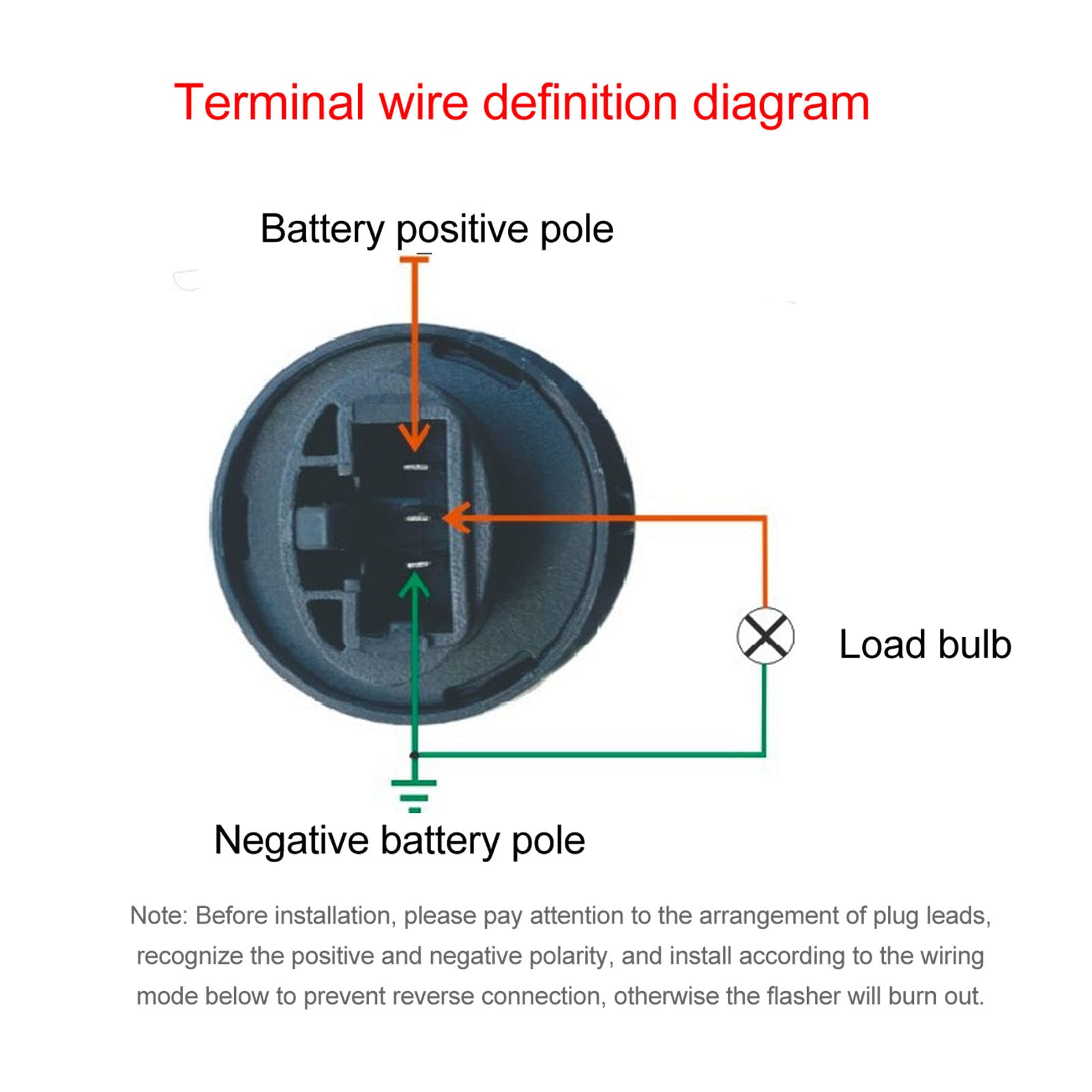 Terminal wire definition diagram

Battery positive pole

Load bulb

Negative battery pole

Note: Before installation, please pay attention to the arrangement of plug leads, recognize the positive and negative polarity, and install according to the wiring mode below to prevent reverse connection, otherwise the flasher will burn out.