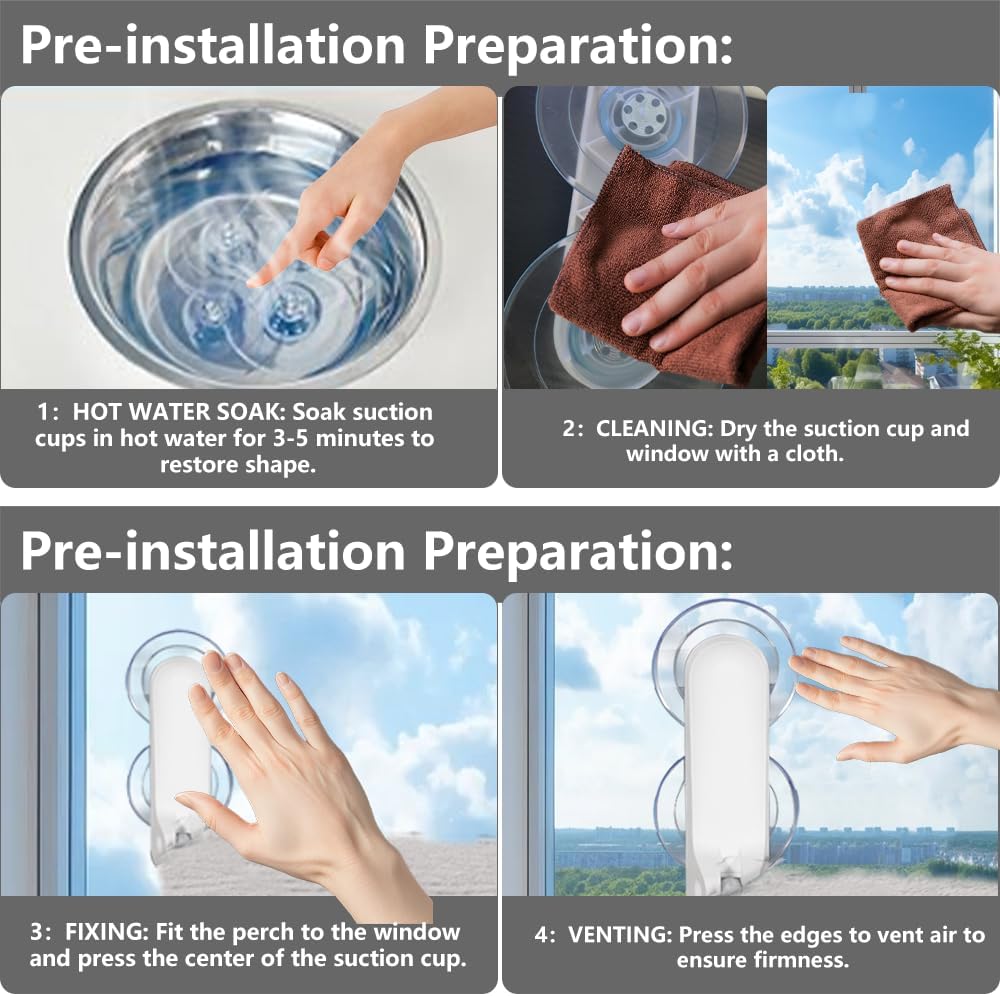 Pre-installation Preparation:

1: HOT WATER SOAK: Soak suction cups in hot water for 3-5 minutes to restore shape.

2: CLEANING: Dry the suction cup and window with a cloth.

Pre-installation Preparation:

3: FIXING: Fit the perch to the window and press the center of the suction cup.

4: VENTING: Press the edges to vent air to ensure firmness.