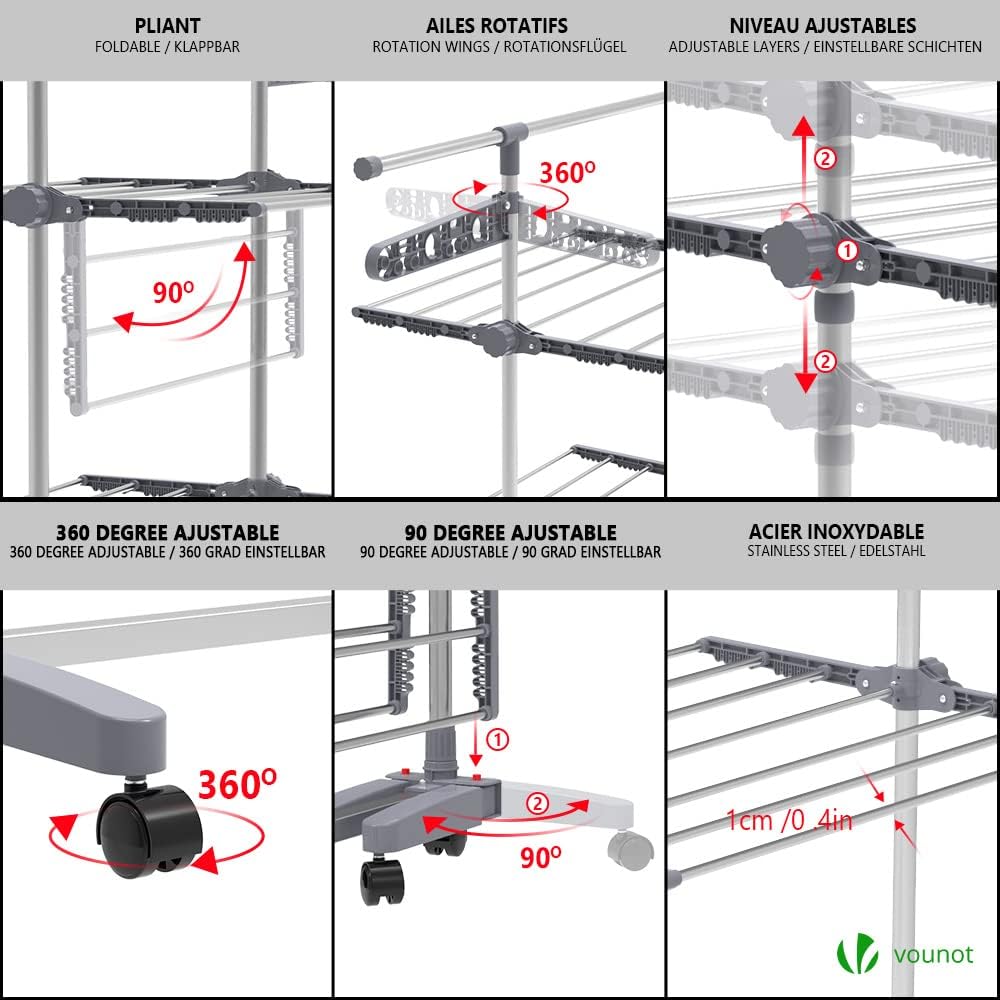 PLIANT
FOLDABLE / KLAPPBAR

90°

AILES ROTATIFS
ROTATION WINGS / ROTATIONSFLÜGEL

360°

NIVEAU AJUSTABLES
ADJUSTABLE LAYERS / EINSTELLBARE SCHICHTEN

2
1
2

360 DEGREE AJUSTABLE
360 DEGREE ADJUSTABLE / 360 GRAD EINSTELLBAR

360°

90 DEGREE AJUSTABLE
90 DEGREE ADJUSTABLE / 90 GRAD EINSTELLBAR

1
2
90°

ACIER INOXYDABLE
STAINLESS STEEL / EDELSTAHL

1cm /0 .4in

vounot